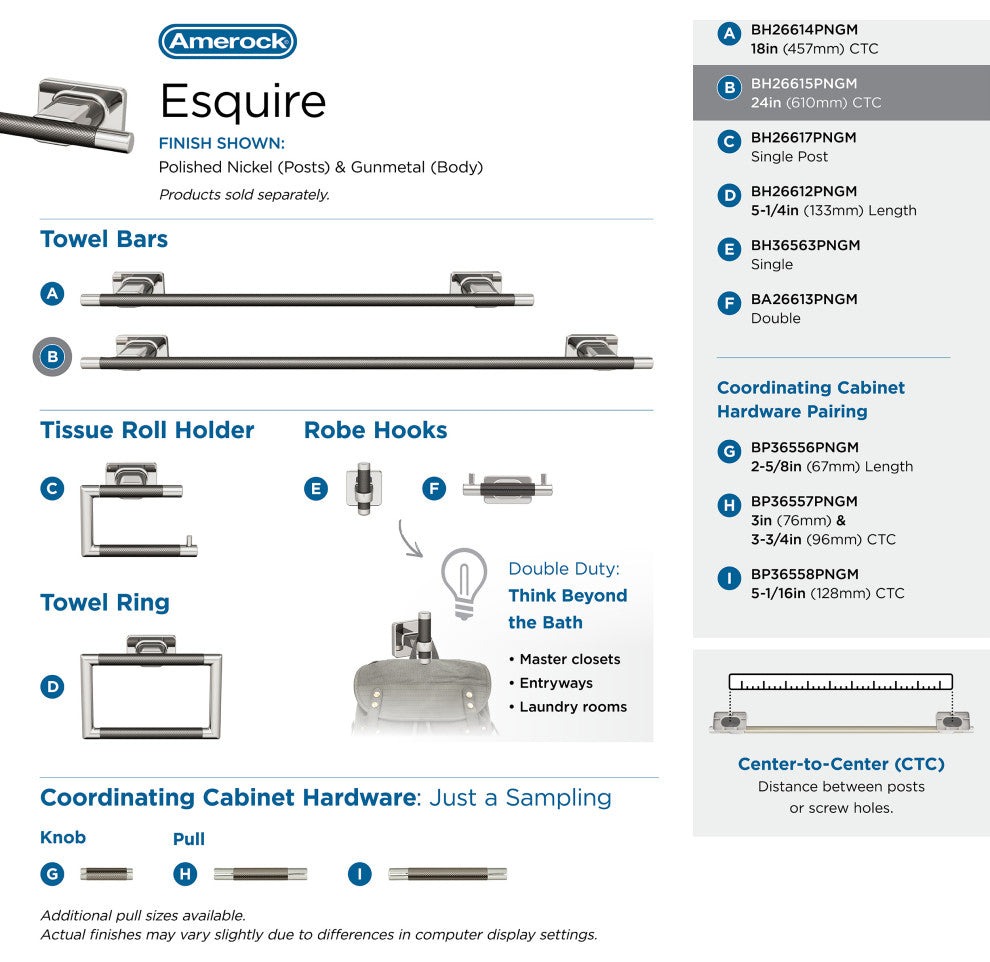 Amerock

Esquire

FINISH SHOWN:
Polished Nickel (Posts) & Gunmetal (Body)

Products sold separately.

Towel Bars

A

B

Tissue Roll Holder

C

Robe Hooks

E

F

Towel Ring

D

Double Duty:
Think Beyond the Bath

• Master closets
• Entryways
• Laundry rooms

Coordinating Cabinet Hardware: Just a Sampling

Knob

G

Pull

H

I

Additional pull sizes available.
Actual finishes may vary slightly due to differences in computer display settings.

A BH26614PNGM
18in (457mm) CTC

B BH26615PNGM
24in (610mm) CTC

C BH26617PNGM
Single Post

D BH26612PNGM
5-1/4in (133mm) Length

E BH36563PNGM
Single

F BA26613PNGM
Double

Coordinating Cabinet Hardware Pairing

G BP36556PNGM
2-5/8in (67mm) Length

H BP36557PNGM
3in (76mm) &
3-3/4in (96mm) CTC

I BP36558PNGM
5-1/16in (128mm) CTC

Center-to-Center (CTC)
Distance between posts or screw holes.