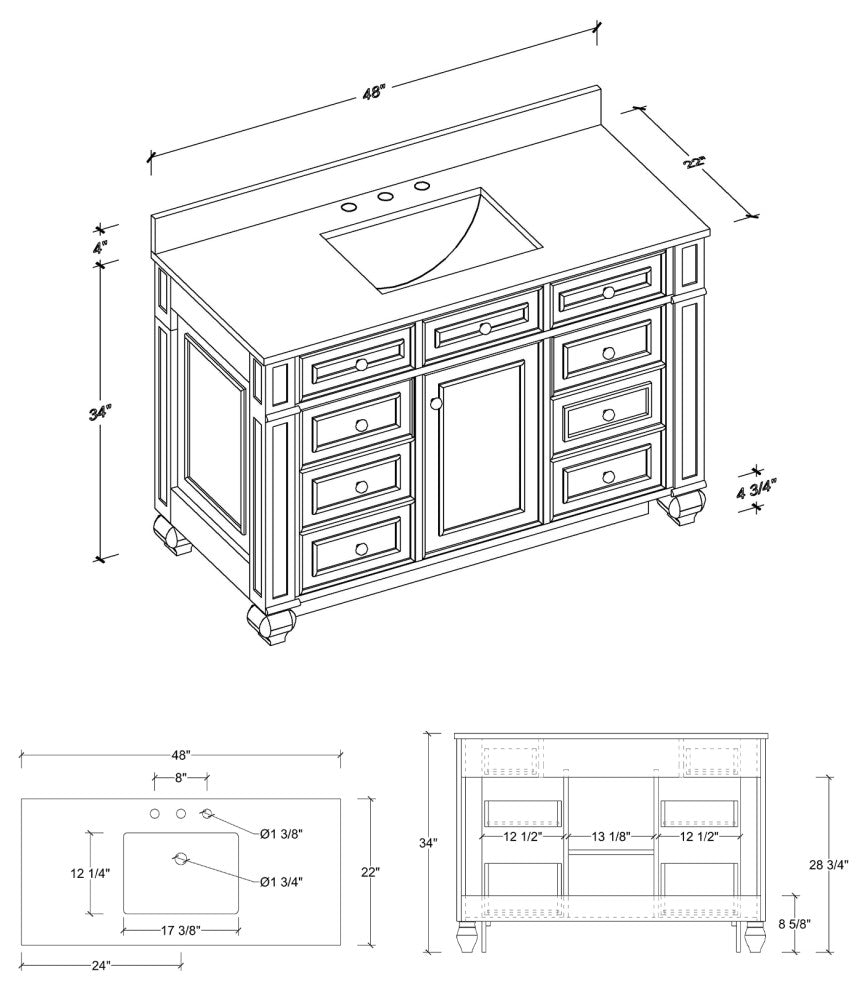 48"

22"

4"

34"

4 3/4"

48"

8"

Ø1 3/8"

12 1/4"

Ø1 3/4"

22"

17 3/8"

24"

34"

12 1/2"

13 1/8"

12 1/2"

28 3/4"

8 5/8"