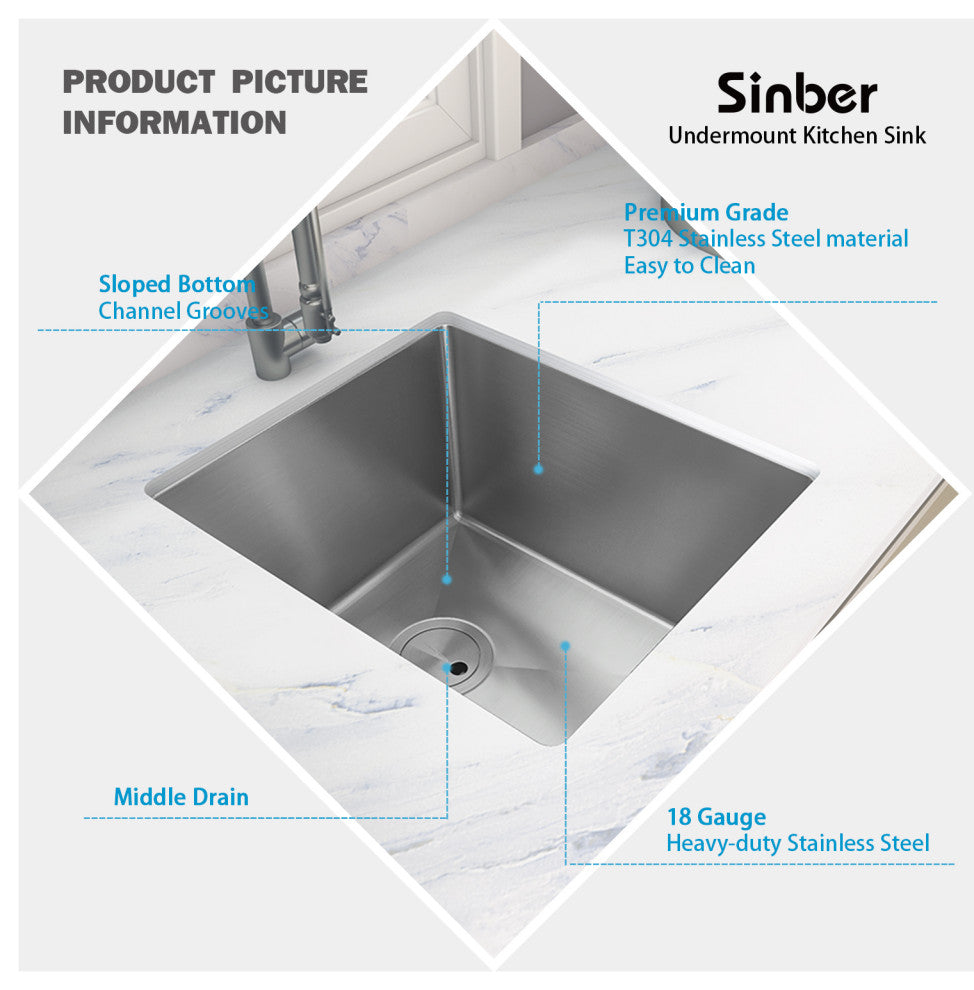 PRODUCT PICTURE INFORMATION

Sinber
Undermount Kitchen Sink

Premium Grade
T304 Stainless Steel material
Easy to Clean

Sloped Bottom
Channel Grooves

Middle Drain

18 Gauge
Heavy-duty Stainless Steel