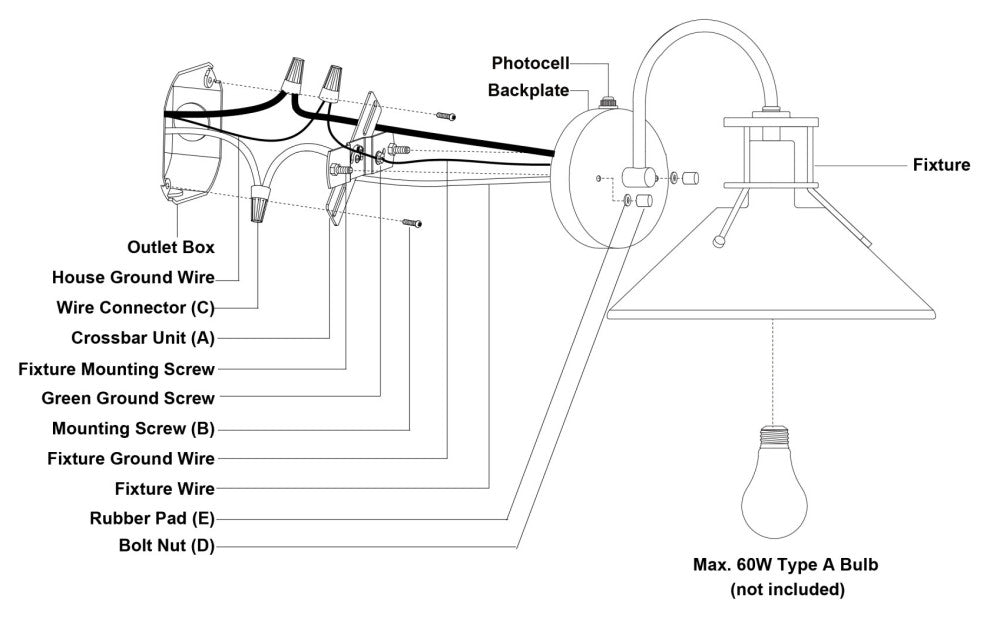 Photocell
Backplate
Fixture
Outlet Box
House Ground Wire
Wire Connector (C)
Crossbar Unit (A)
Fixture Mounting Screw
Green Ground Screw
Mounting Screw (B)
Fixture Ground Wire
Fixture Wire
Rubber Pad (E)
Bolt Nut (D)
Max. 60W Type A Bulb
(not included)