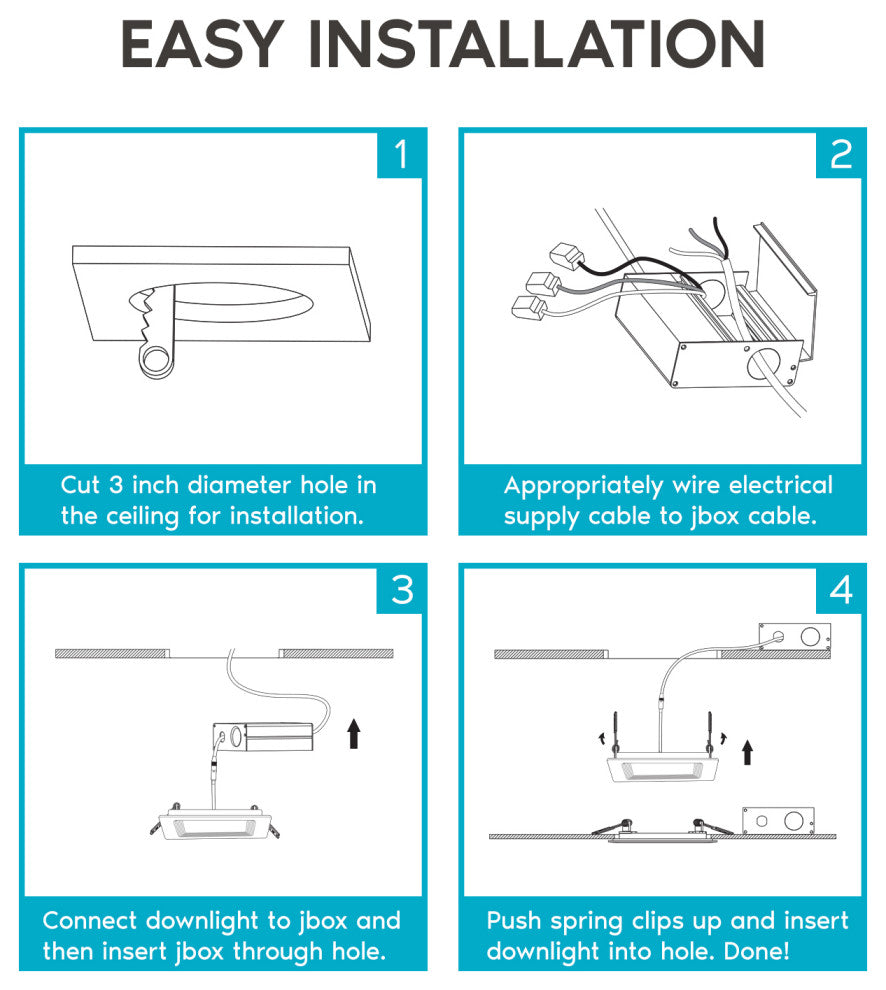 EASY INSTALLATION

1

Cut 3 inch diameter hole in the ceiling for installation.

2

Appropriately wire electrical supply cable to jbox cable.

3

Connect downlight to jbox and then insert jbox through hole.

4

Push spring clips up and insert downlight into hole. Done!