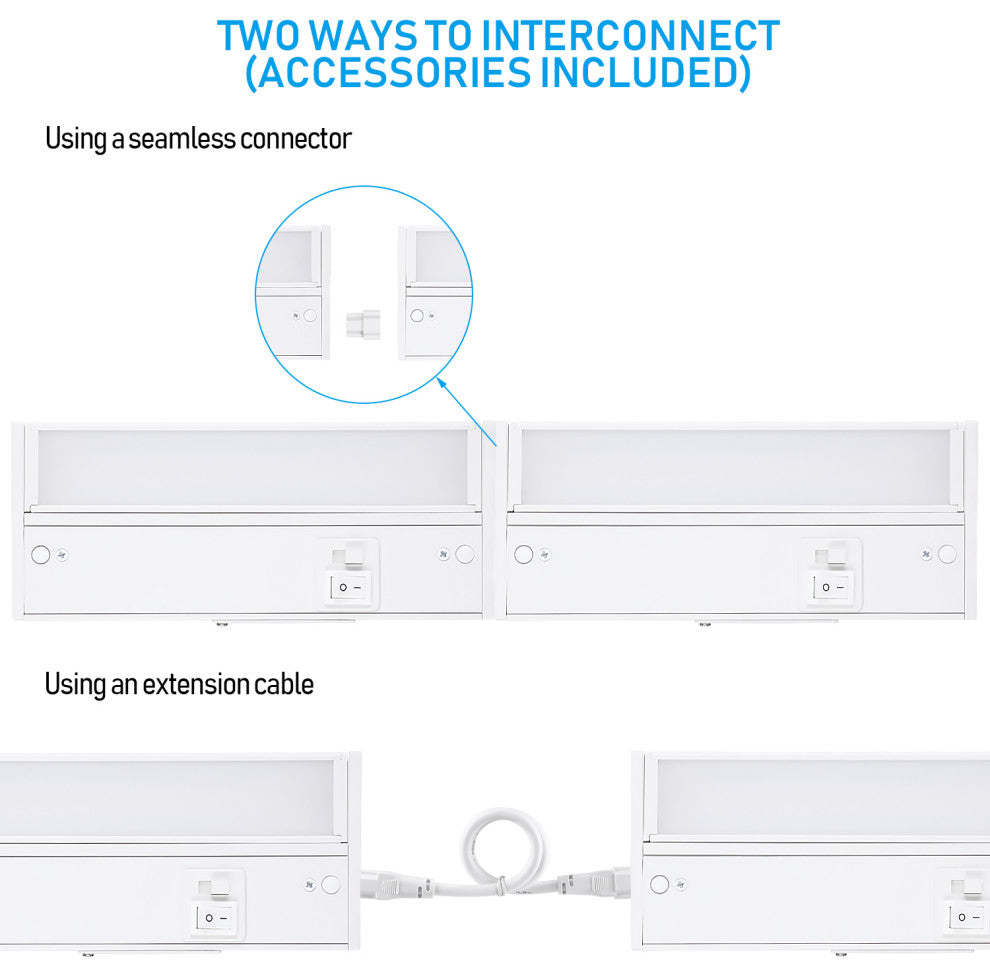 TWO WAYS TO INTERCONNECT
(ACCESSORIES INCLUDED)

Using a seamless connector

Using an extension cable