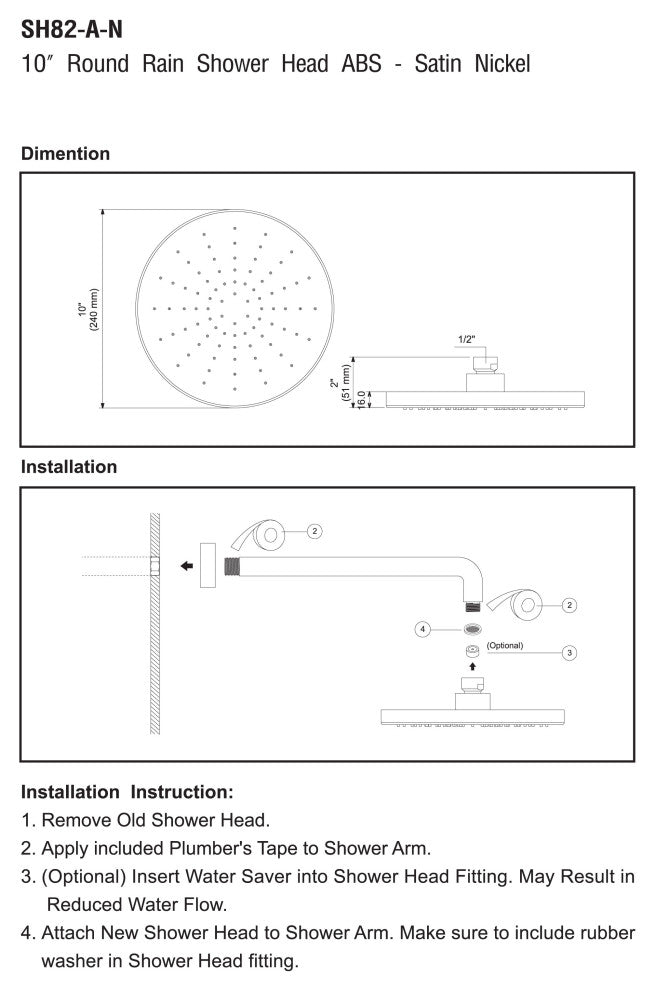 SH82-A-N
10″ Round Rain Shower Head ABS - Satin Nickel

Dimention

10"
(240 mm)

1/2"

2"
(51 mm)

16.0

Installation

2

2

4

(Optional)

3

Installation Instruction:
1. Remove Old Shower Head.
2. Apply included Plumber's Tape to Shower Arm.
3. (Optional) Insert Water Saver into Shower Head Fitting. May Result in Reduced Water Flow.
4. Attach New Shower Head to Shower Arm. Make sure to include rubber washer in Shower Head fitting.