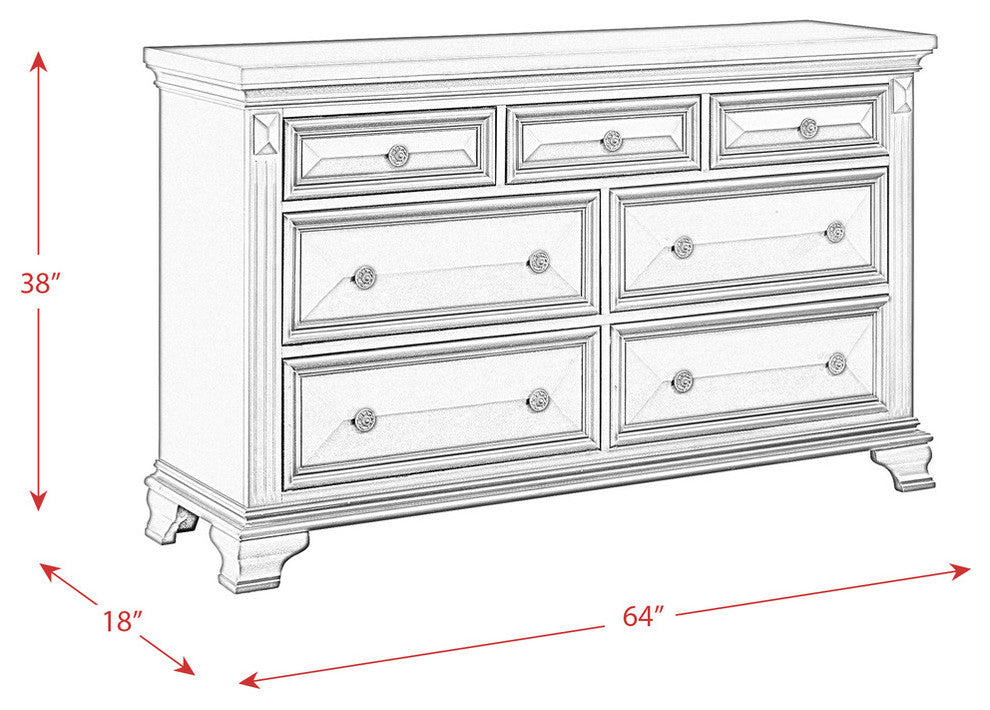 38″

18″

64″