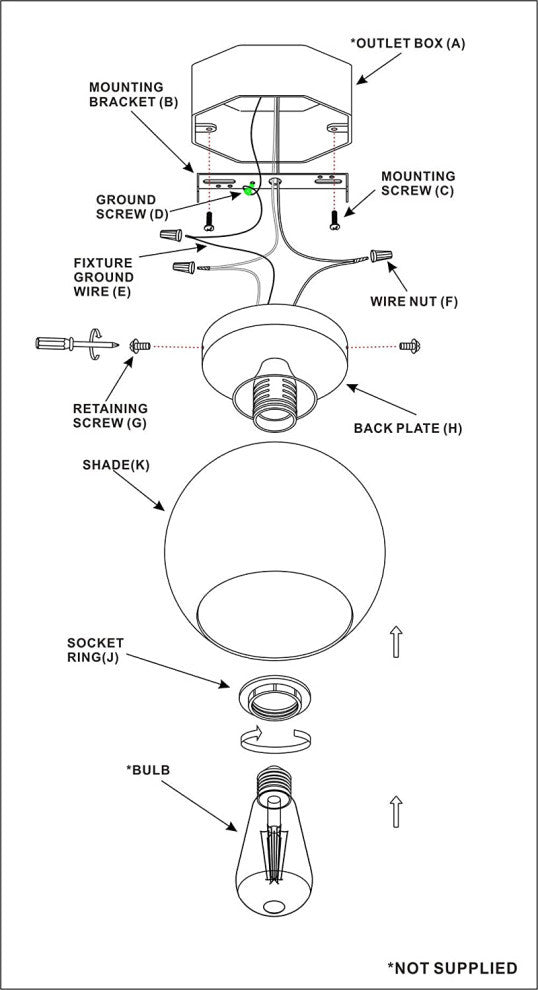 *OUTLET BOX (A)

MOUNTING BRACKET (B)

MOUNTING SCREW (C)

GROUND SCREW (D)

FIXTURE GROUND WIRE (E)

WIRE NUT (F)

RETAINING SCREW (G)

BACK PLATE (H)

SHADE(K)

SOCKET RING(J)

*BULB

*NOT SUPPLIED