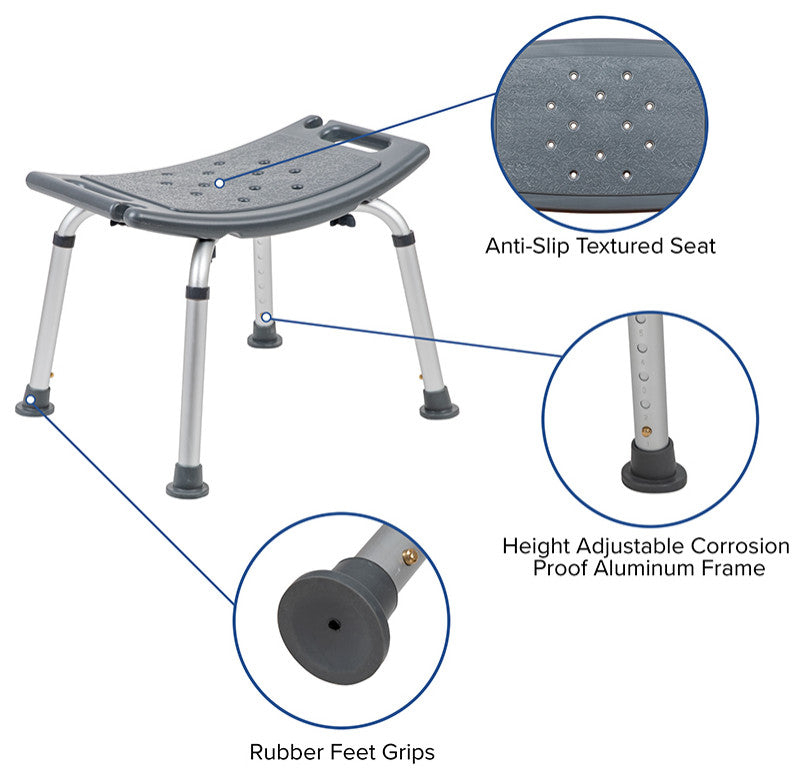 Anti-Slip Textured Seat

Height Adjustable Corrosion Proof Aluminum Frame

Rubber Feet Grips