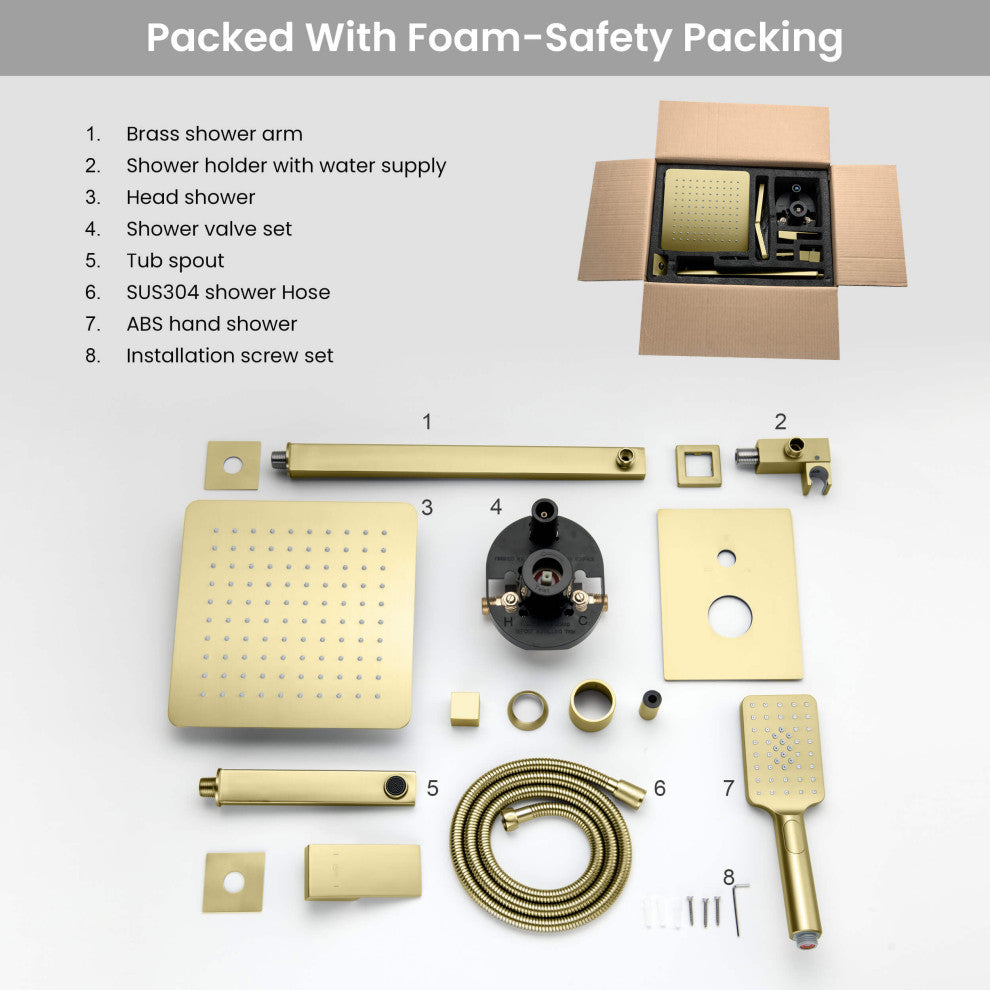 Packed With Foam-Safety Packing

1. Brass shower arm
2. Shower holder with water supply
3. Head shower
4. Shower valve set
5. Tub spout
6. SUS304 shower Hose
7. ABS hand shower
8. Installation screw set

1
2
3
4
H
C
5
6
7
8