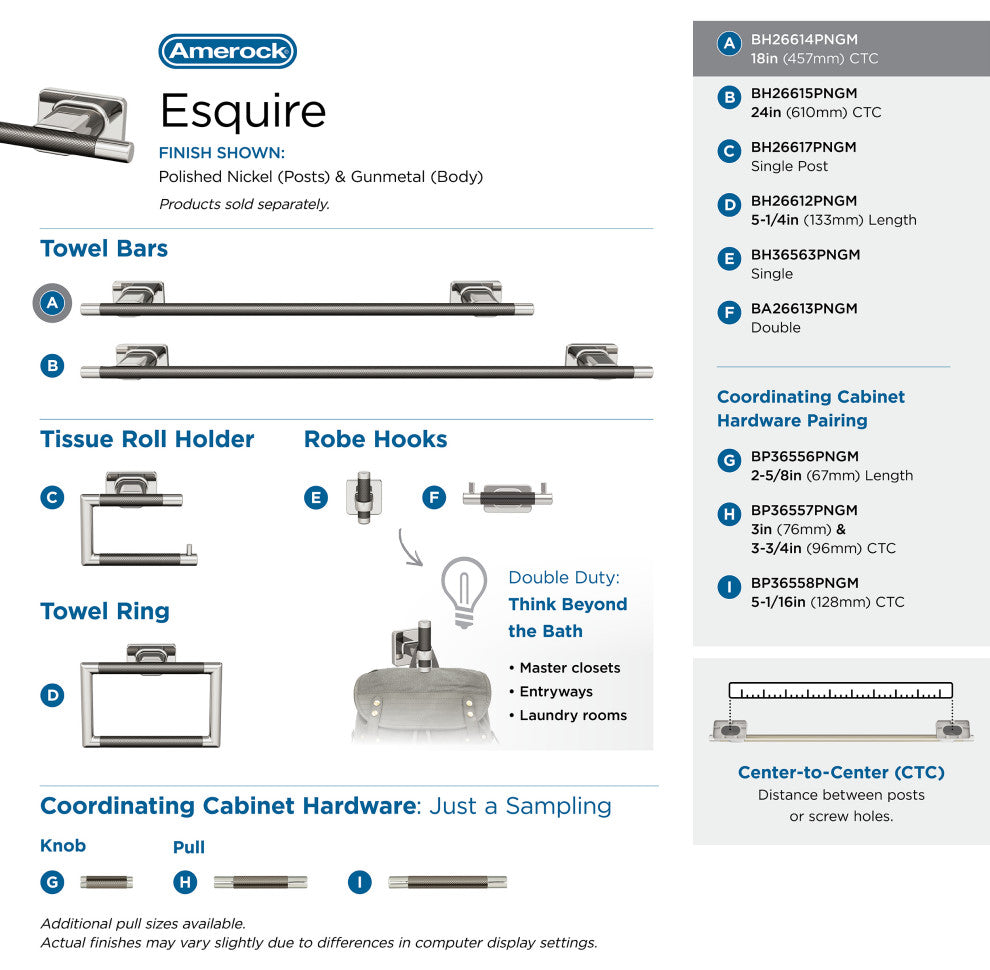 Amerock

Esquire

FINISH SHOWN:
Polished Nickel (Posts) & Gunmetal (Body)
Products sold separately.

Towel Bars

A

B

Tissue Roll Holder

C

Robe Hooks

E

F

Towel Ring

D

Double Duty: Think Beyond the Bath

• Master closets
• Entryways
• Laundry rooms

Coordinating Cabinet Hardware: Just a Sampling

Knob

G

Pull

H

I

Additional pull sizes available.
Actual finishes may vary slightly due to differences in computer display settings.

A BH26614PNGM 18in (457mm) CTC

B BH26615PNGM 24in (610mm) CTC

C BH26617PNGM Single Post

D BH26612PNGM 5-1/4in (133mm) Length

E BH36563PNGM Single

F BA26613PNGM Double

Coordinating Cabinet Hardware Pairing

G BP36556PNGM 2-5/8in (67mm) Length

H BP36557PNGM 3in (76mm) & 3-3/4in (96mm) CTC

I BP36558PNGM 5-1/16in (128mm) CTC

Center-to-Center (CTC)
Distance between posts or screw holes.