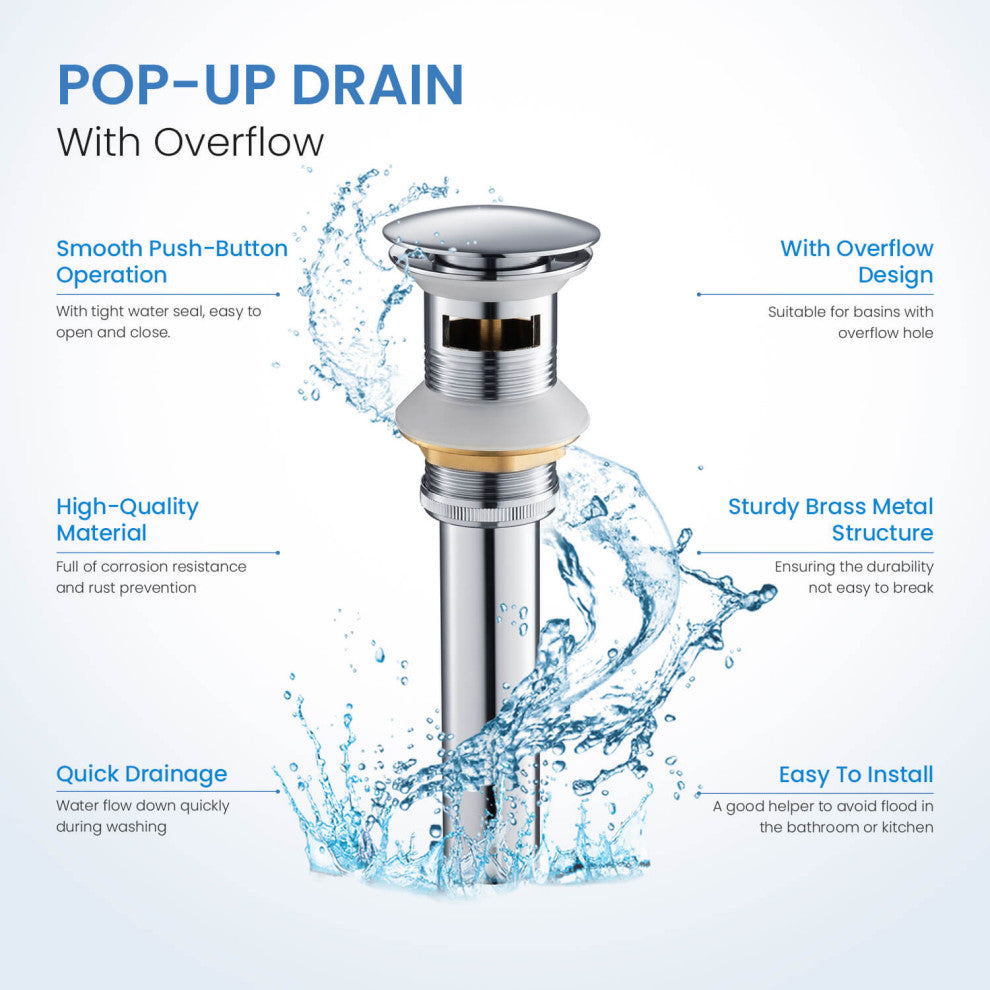 POP-UP DRAIN
With Overflow

Smooth Push-Button Operation
With tight water seal, easy to open and close.

High-Quality Material
Full of corrosion resistance and rust prevention

Quick Drainage
Water flow down quickly during washing

With Overflow Design
Suitable for basins with overflow hole

Sturdy Brass Metal Structure
Ensuring the durability not easy to break

Easy To Install
A good helper to avoid flood in the bathroom or kitchen