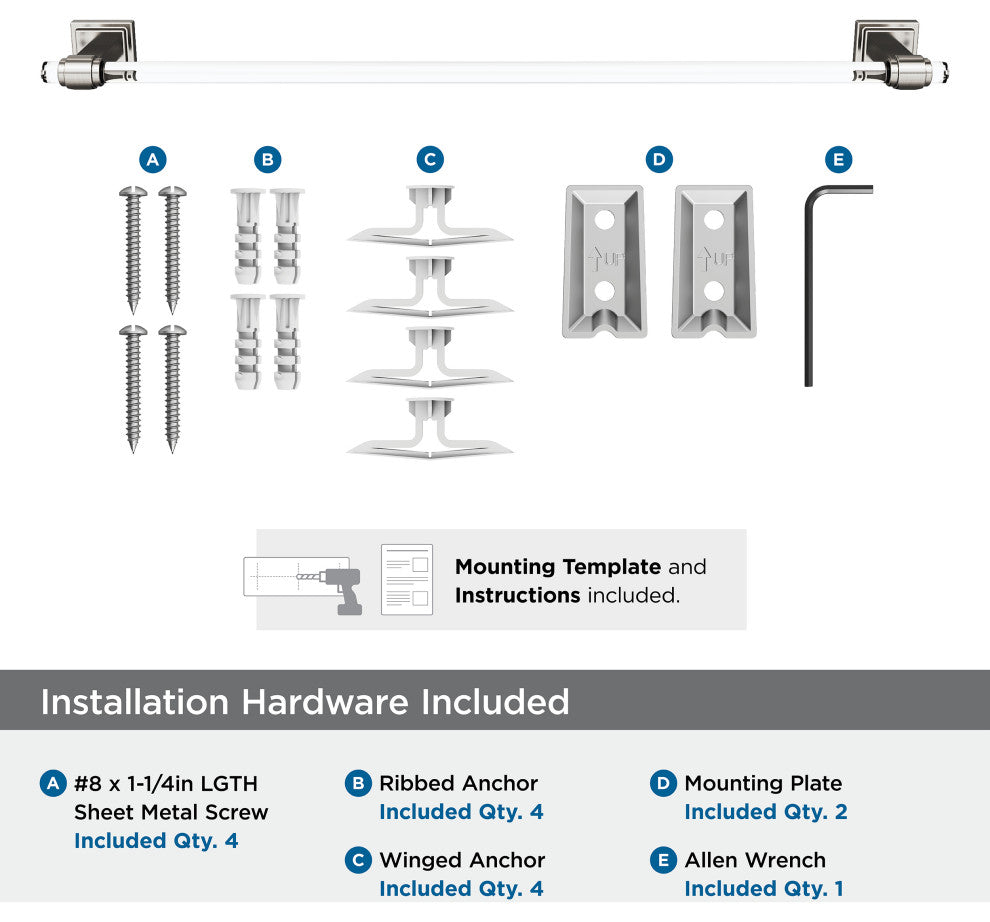 A B C D E

UP UP

**Mounting Template** and **Instructions** included.

Installation Hardware Included

A #8 x 1-1/4in LGTH Sheet Metal Screw
Included Qty. 4

B Ribbed Anchor
Included Qty. 4

C Winged Anchor
Included Qty. 4

D Mounting Plate
Included Qty. 2

E Allen Wrench
Included Qty. 1