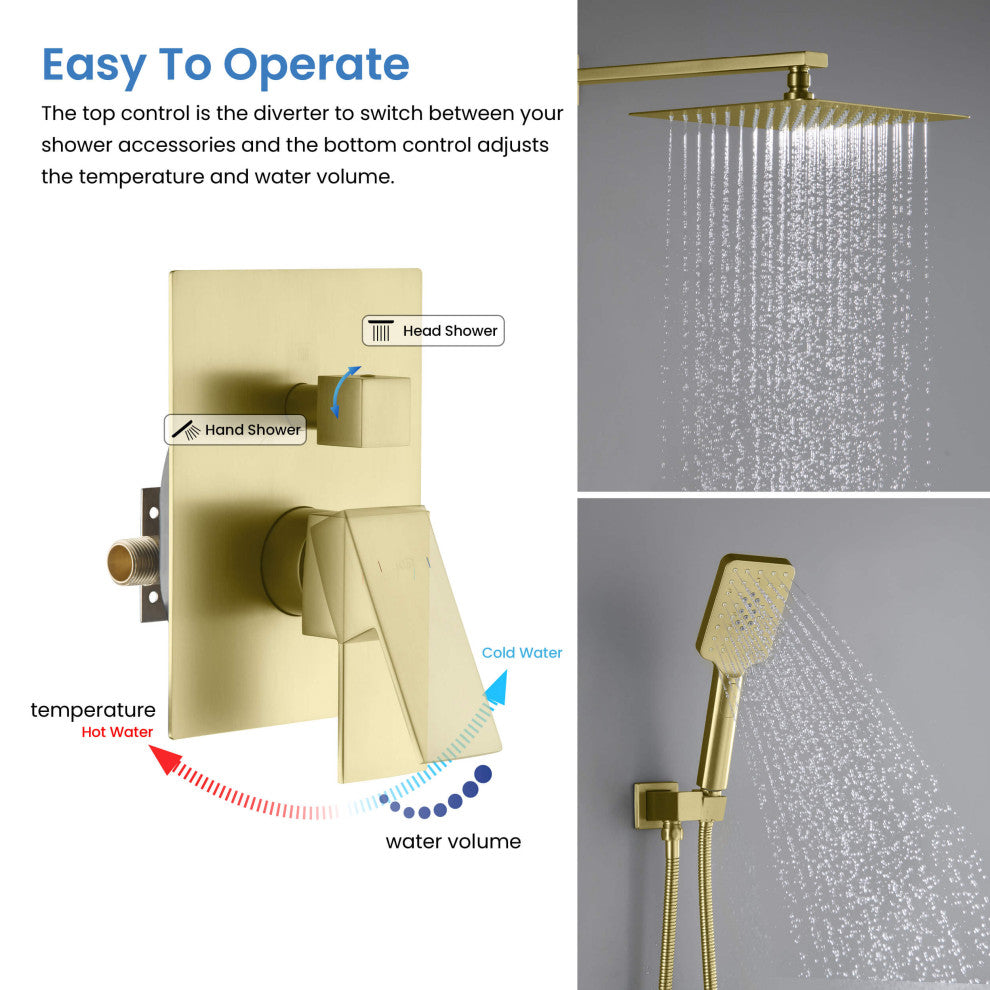 Easy To Operate

The top control is the diverter to switch between your shower accessories and the bottom control adjusts the temperature and water volume.

Head Shower

Hand Shower

Cold Water

temperature
Hot Water

water volume