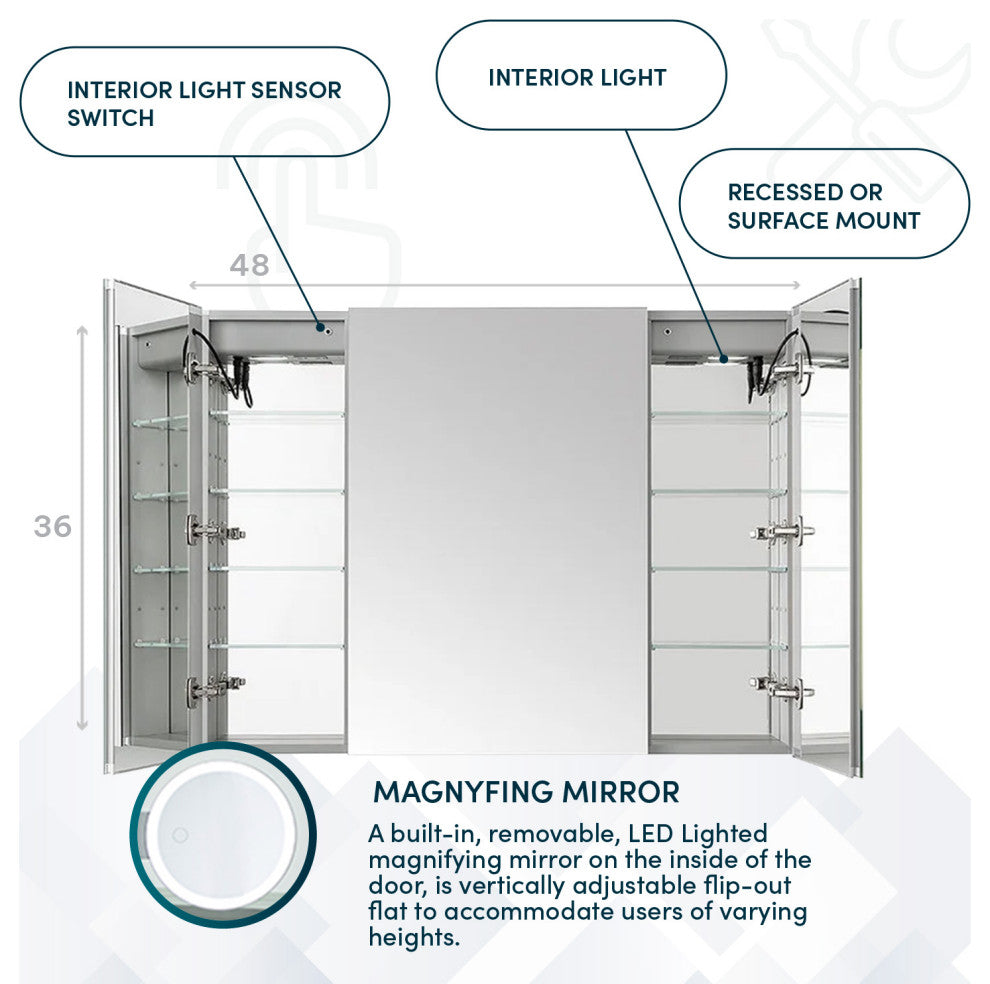 INTERIOR LIGHT SENSOR SWITCH

INTERIOR LIGHT

RECESSED OR SURFACE MOUNT

48

36

MAGNYFING MIRROR

A built-in, removable, LED Lighted magnifying mirror on the inside of the door, is vertically adjustable flip-out flat to accommodate users of varying heights.