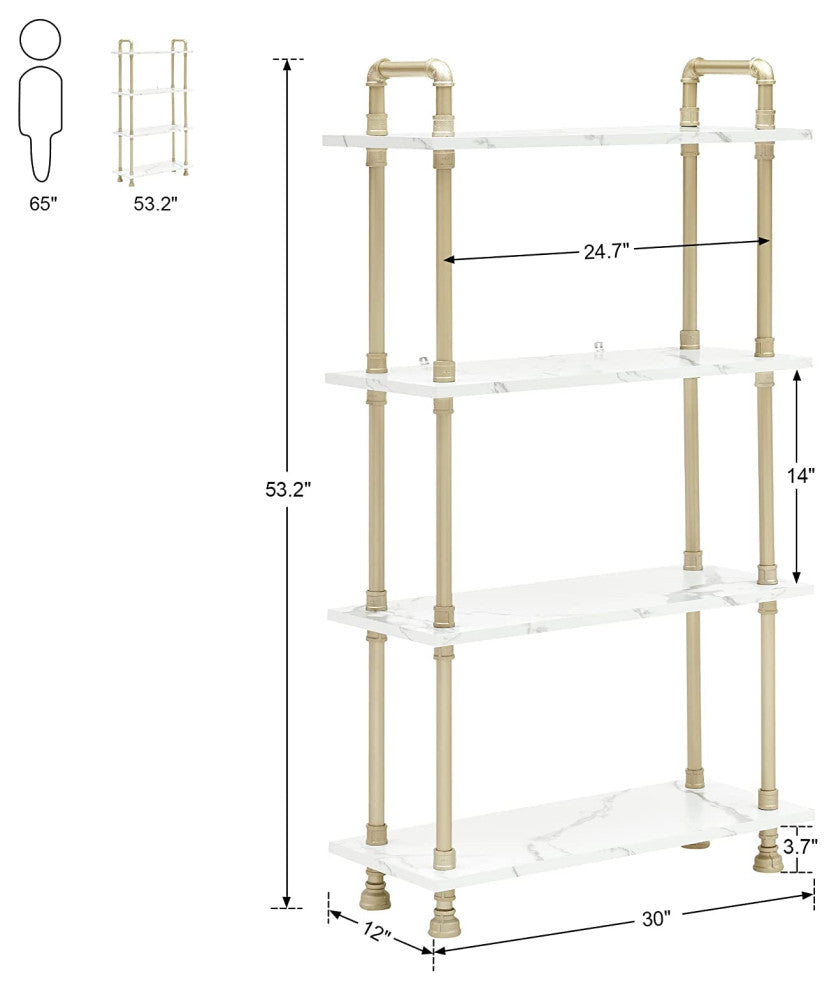 65"
53.2"
53.2"
24.7"
14"
3.7"
12"
30"