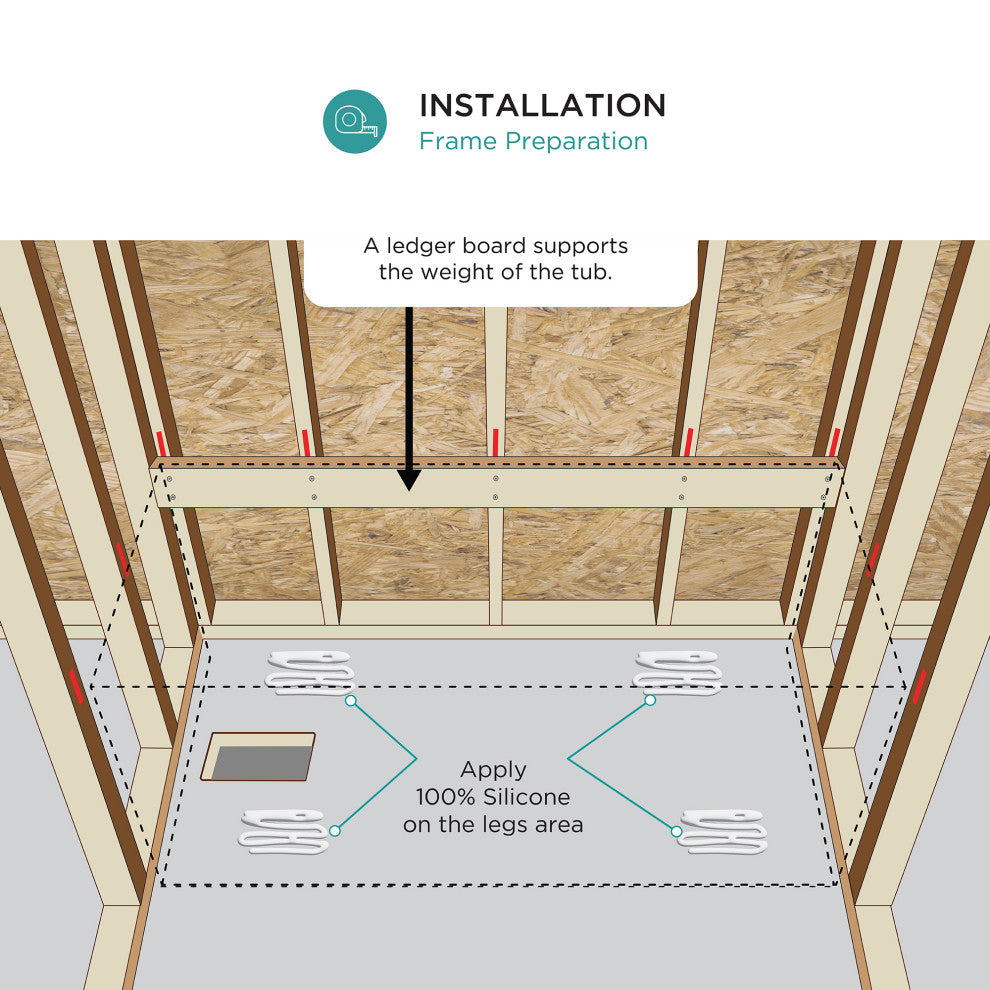 INSTALLATION
Frame Preparation

A ledger board supports the weight of the tub.

Apply 100% Silicone on the legs area