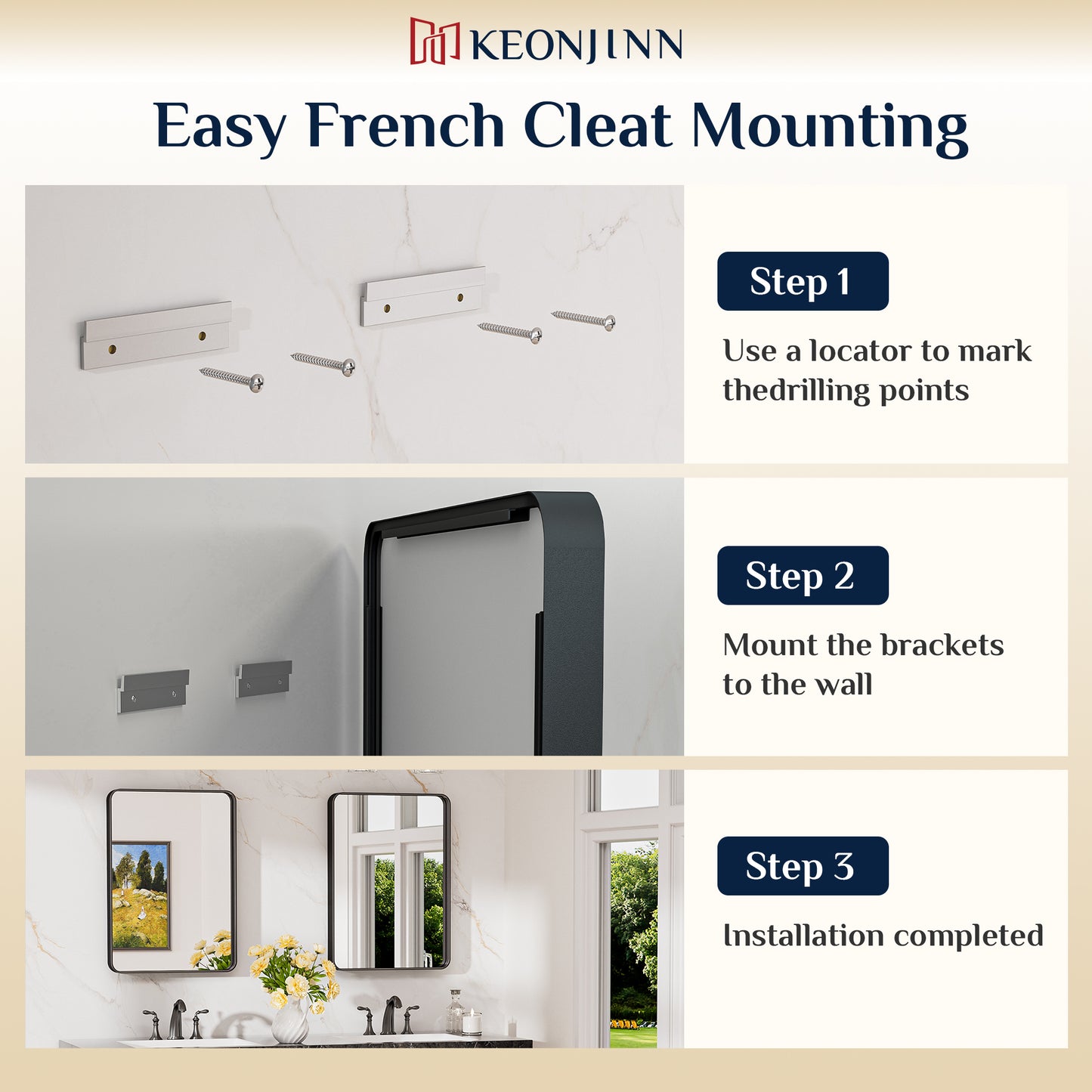 KEONJINN

Easy French Cleat Mounting

Step 1

Use a locator to mark thedrilling points

Step 2

Mount the brackets to the wall

Step 3

Installation completed