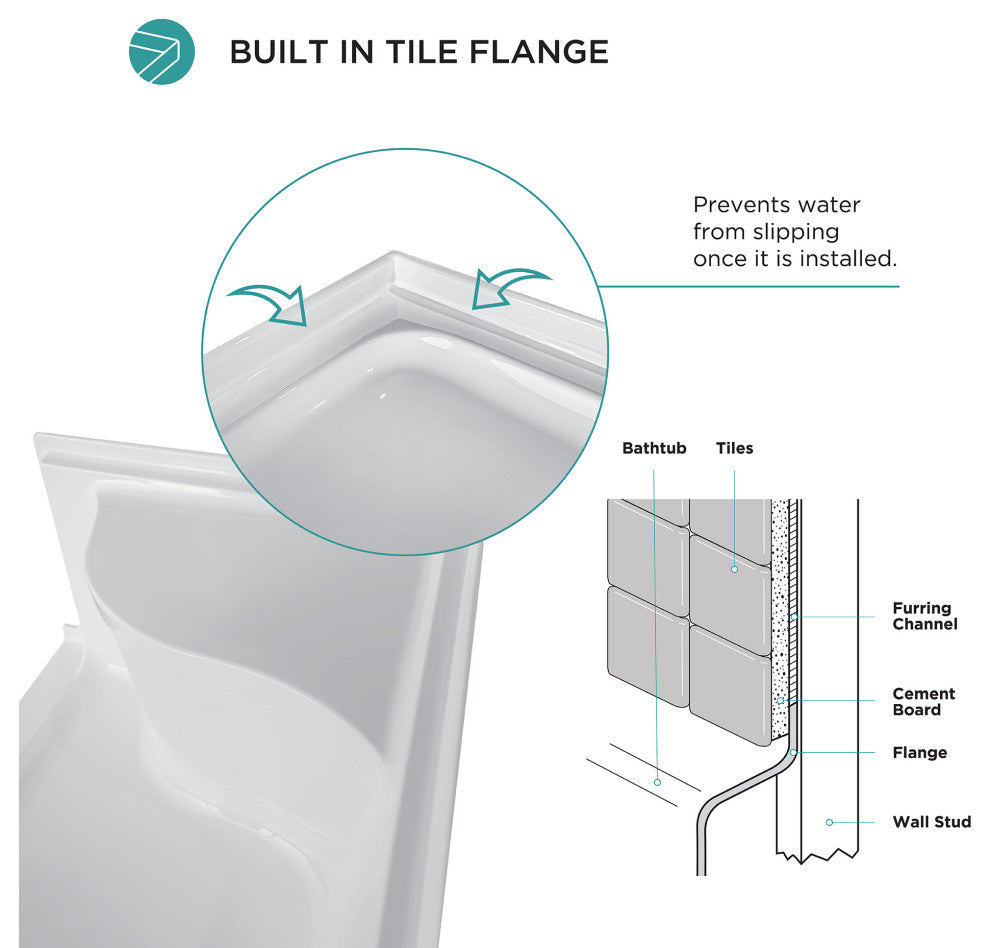 BUILT IN TILE FLANGE

Prevents water from slipping once it is installed.

Bathtub

Tiles

Furring Channel

Cement Board

Flange

Wall Stud