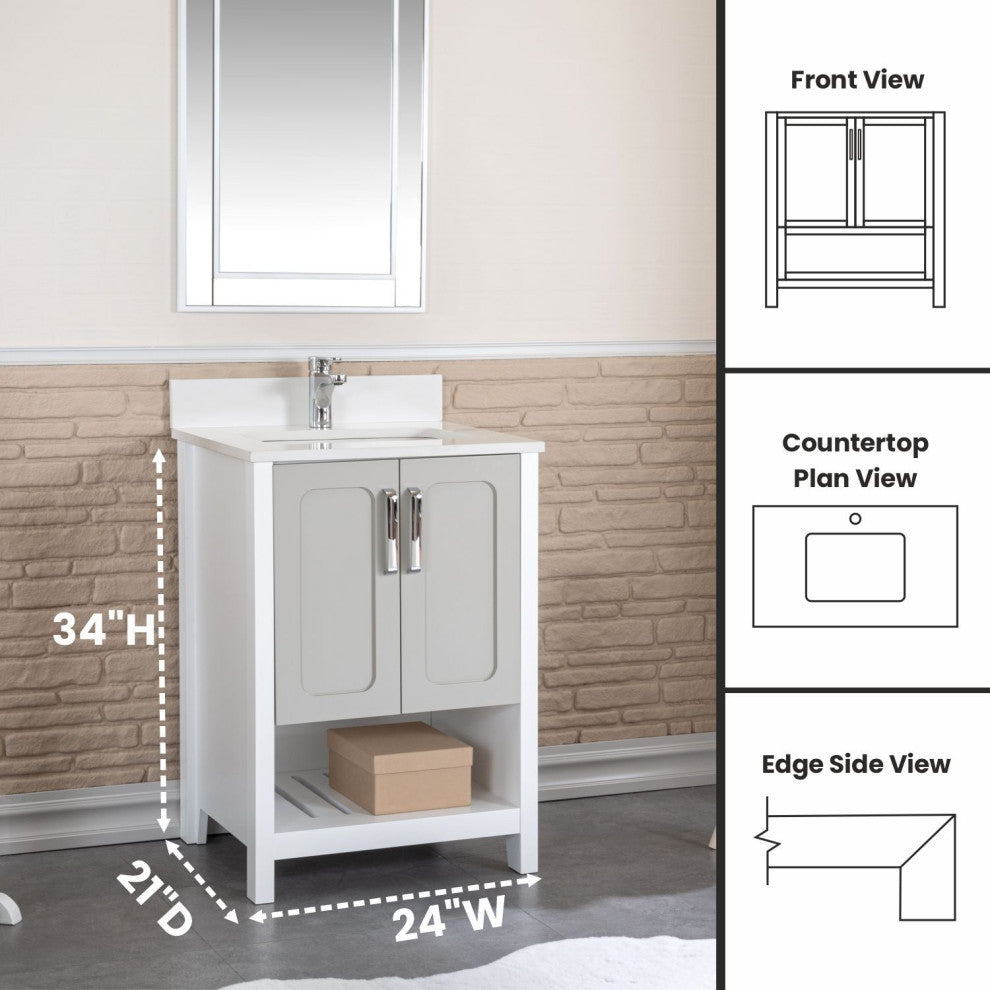 34"H

21"D

24"W

Front View

Countertop Plan View

Edge Side View