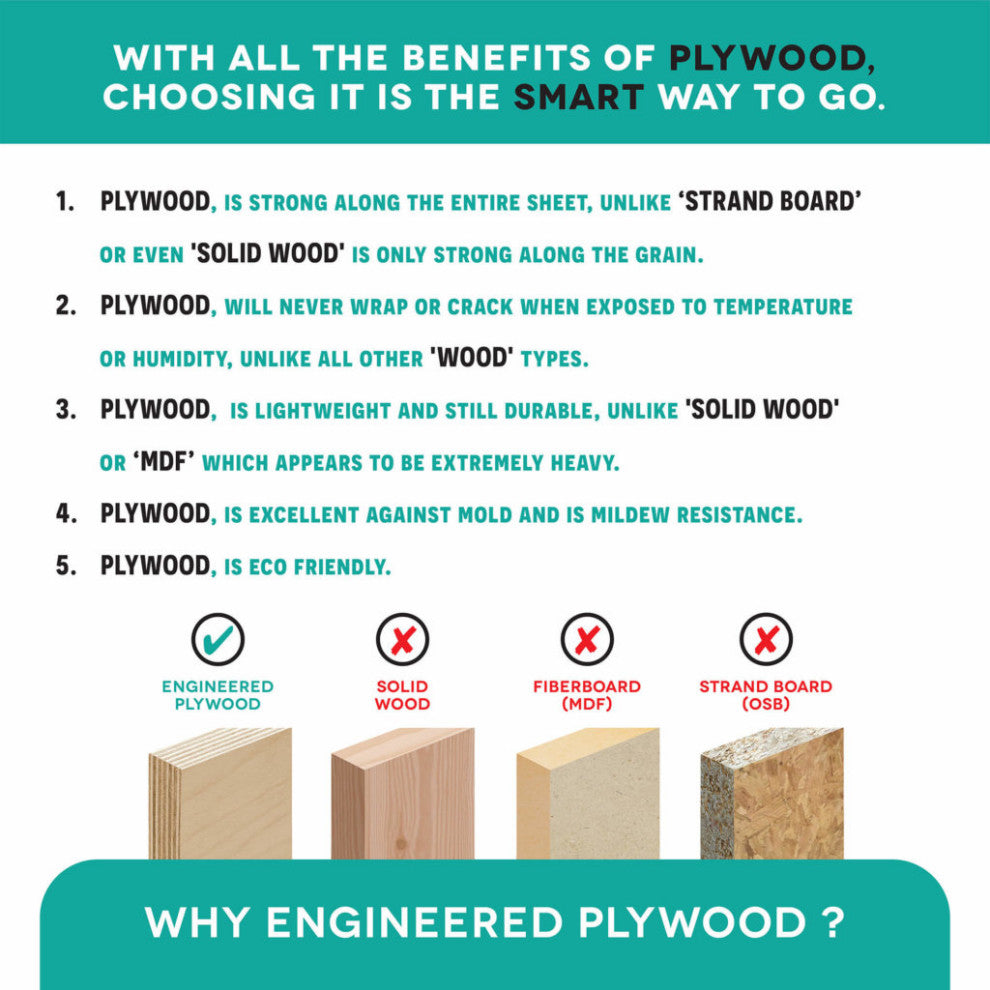 WITH ALL THE BENEFITS OF PLYWOOD, CHOOSING IT IS THE SMART WAY TO GO.

1. PLYWOOD, IS STRONG ALONG THE ENTIRE SHEET, UNLIKE 'STRAND BOARD' OR EVEN 'SOLID WOOD' IS ONLY STRONG ALONG THE GRAIN.

2. PLYWOOD, WILL NEVER WRAP OR CRACK WHEN EXPOSED TO TEMPERATURE OR HUMIDITY, UNLIKE ALL OTHER 'WOOD' TYPES.

3. PLYWOOD, IS LIGHTWEIGHT AND STILL DURABLE, UNLIKE 'SOLID WOOD' OR 'MDF' WHICH APPEARS TO BE EXTREMELY HEAVY.

4. PLYWOOD, IS EXCELLENT AGAINST MOLD AND IS MILDEW RESISTANCE.

5. PLYWOOD, IS ECO FRIENDLY.

ENGINEERED PLYWOOD

SOLID WOOD

FIBERBOARD (MDF)

STRAND BOARD (OSB)

WHY ENGINEERED PLYWOOD ?