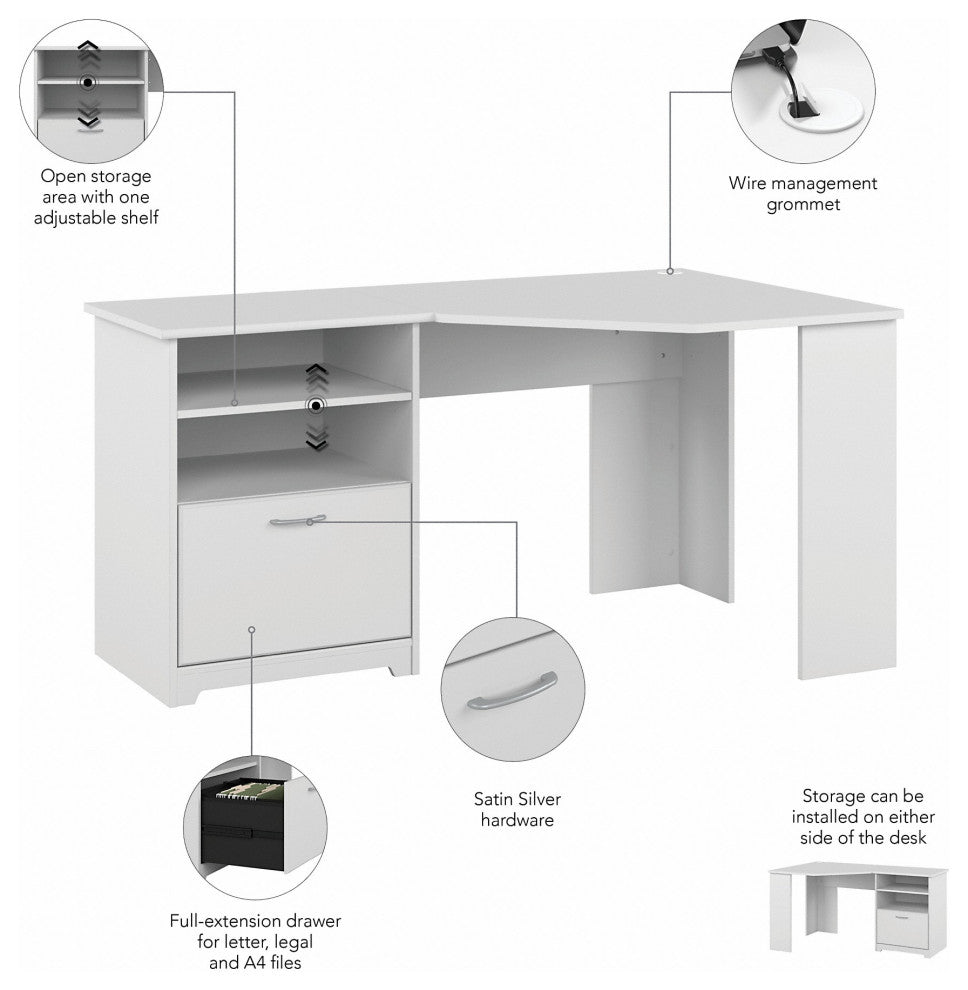 Open storage area with one adjustable shelf

Wire management grommet

Satin Silver hardware

Storage can be installed on either side of the desk

Full-extension drawer for letter, legal and A4 files