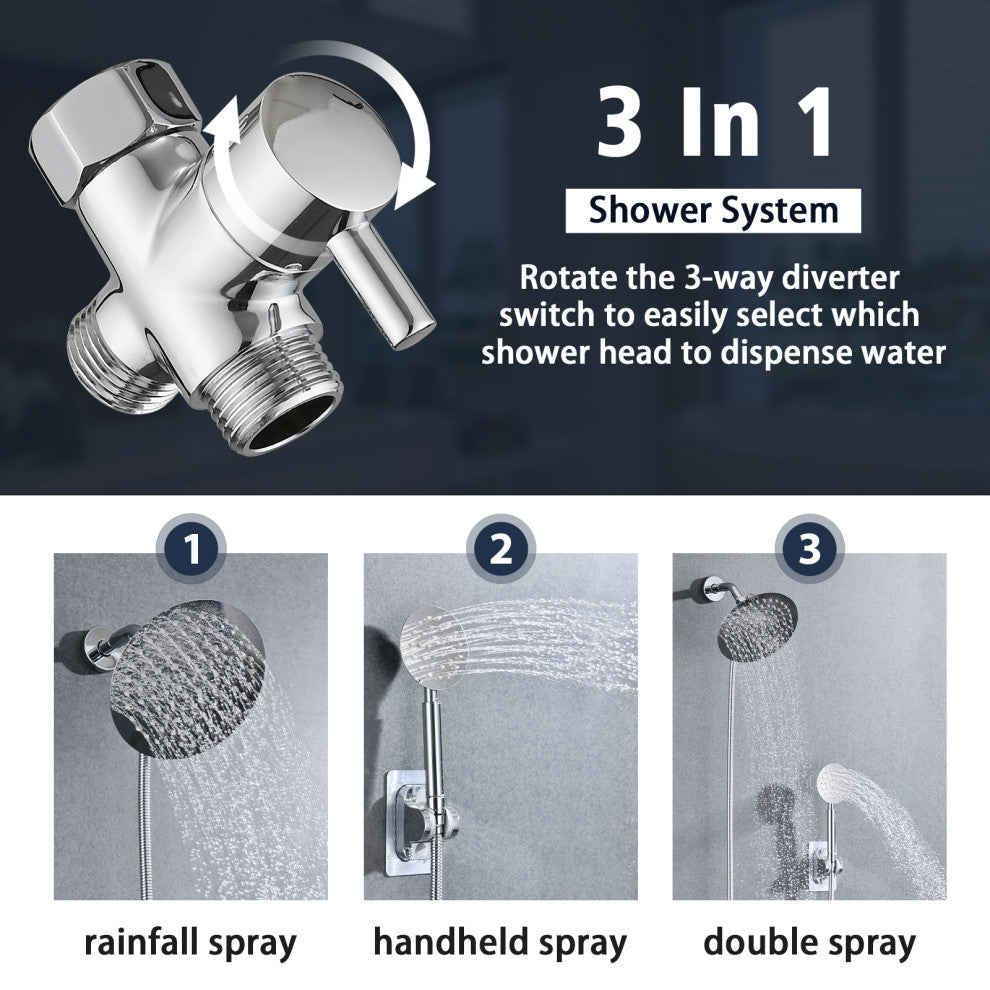 3 In 1

Shower System

Rotate the 3-way diverter switch to easily select which shower head to dispense water

1

2

3

rainfall spray

handheld spray

double spray