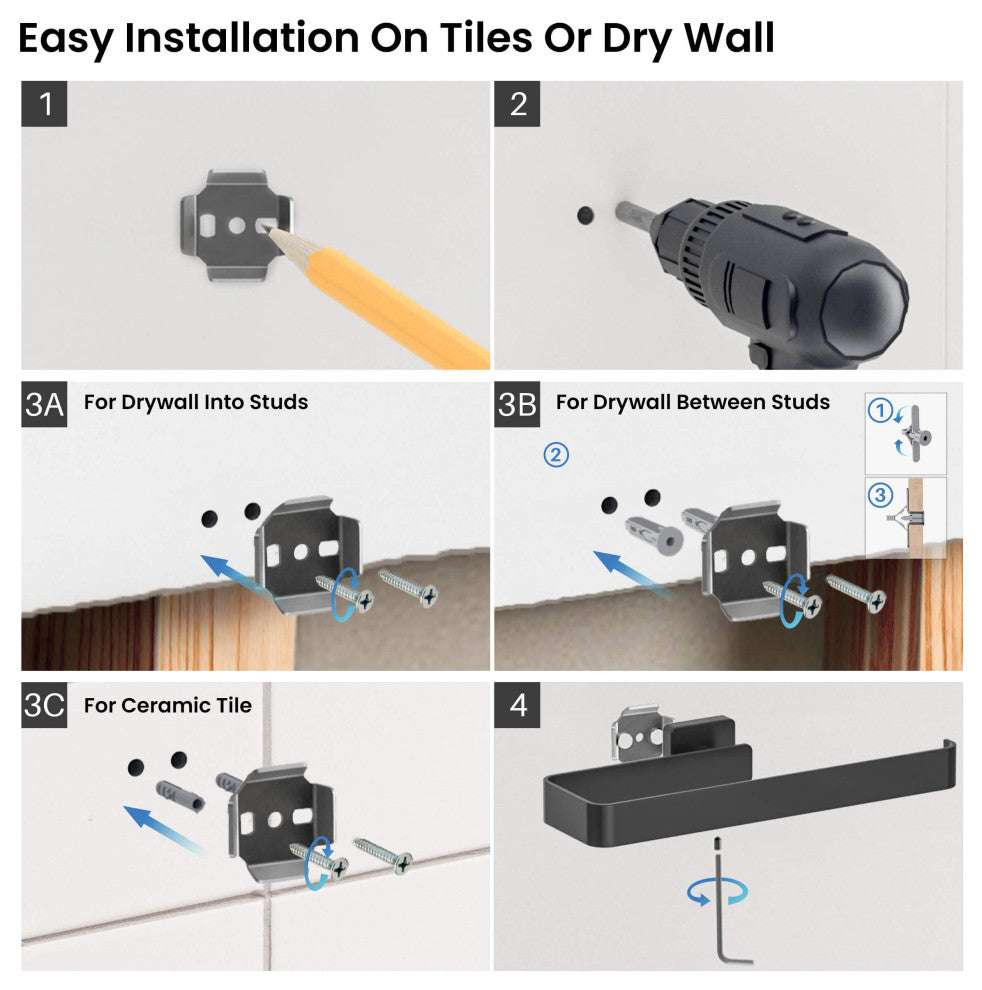 Easy Installation On Tiles Or Dry Wall

1

2

3A For Drywall Into Studs

3B For Drywall Between Studs

①

②

③

3C For Ceramic Tile

4