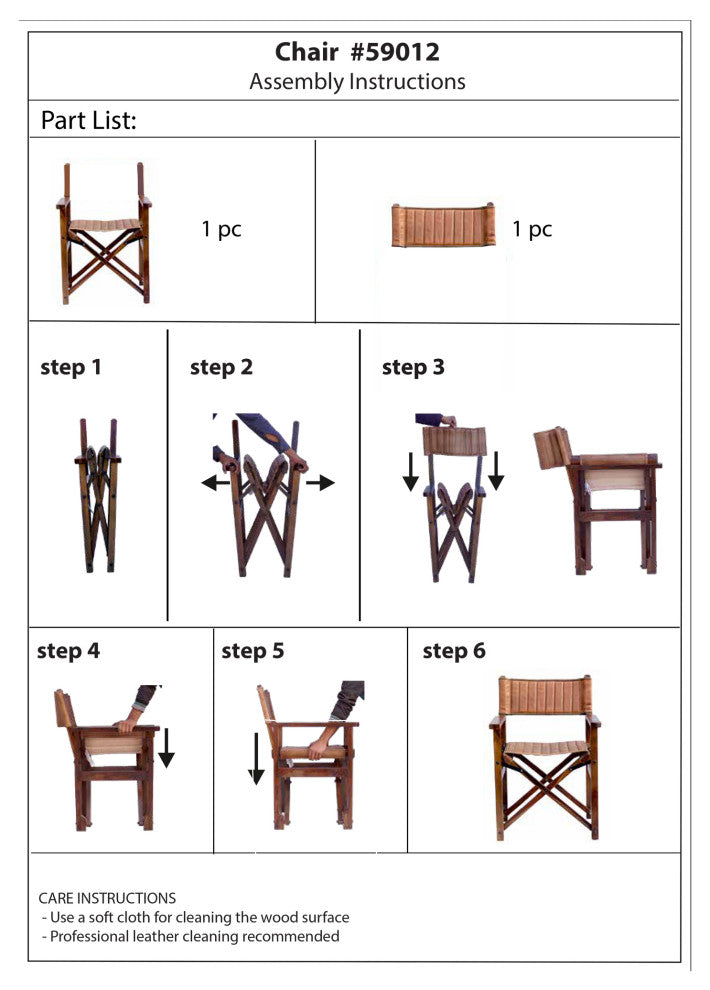 Chair #59012
Assembly Instructions

Part List:

1 pc

1 pc

step 1

step 2

step 3

step 4

step 5

step 6

CARE INSTRUCTIONS
- Use a soft cloth for cleaning the wood surface
- Professional leather cleaning recommended