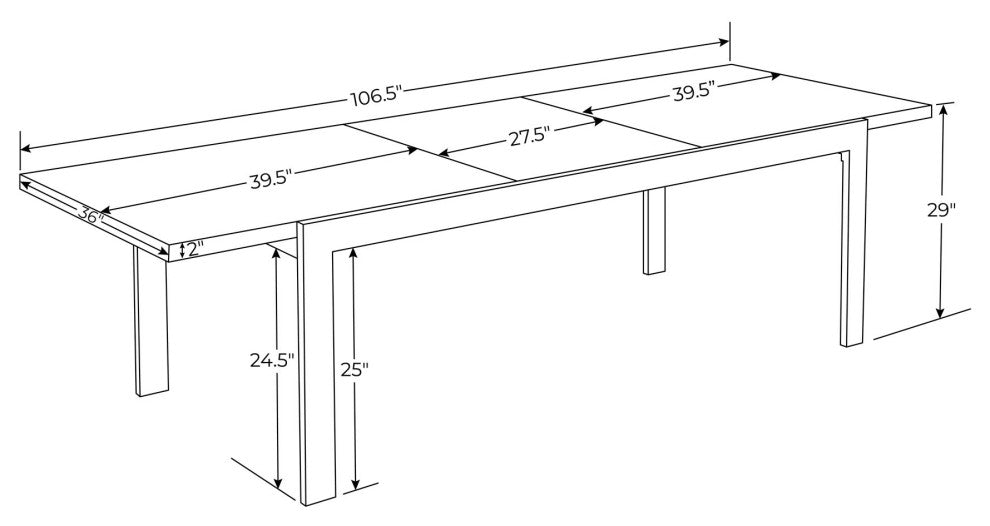 106.5"

39.5"

27.5"

39.5"

36"

2"

29"

24.5"

25"