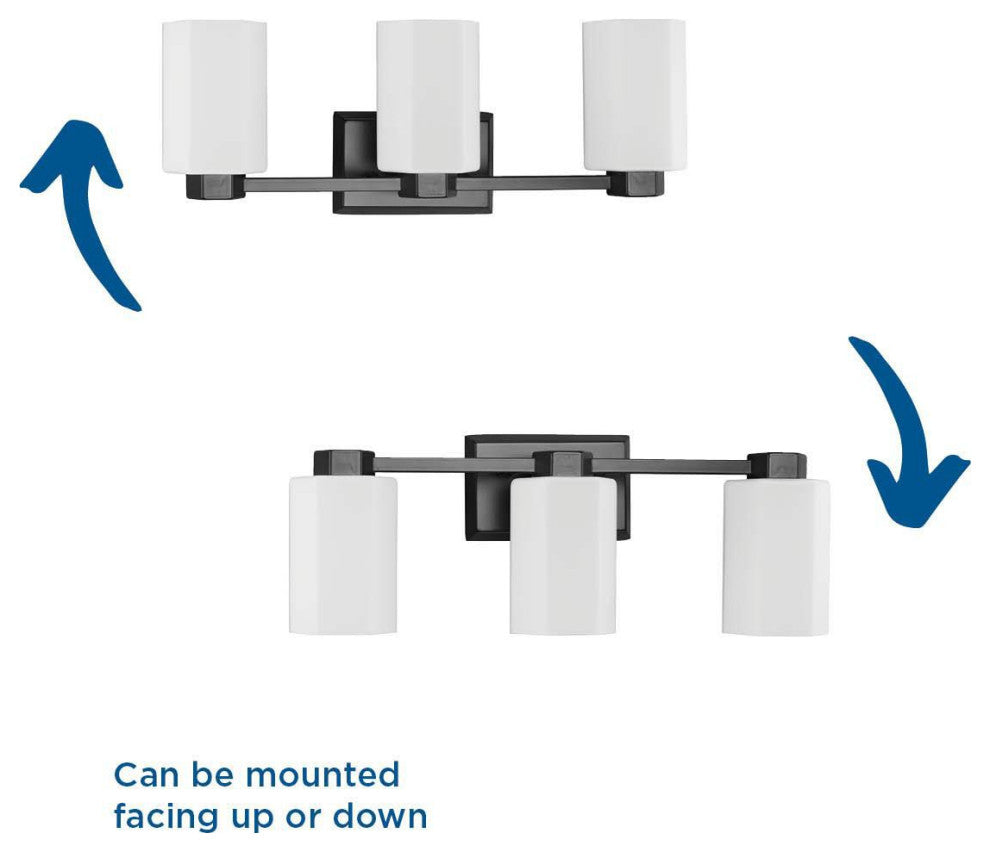 Can be mounted facing up or down