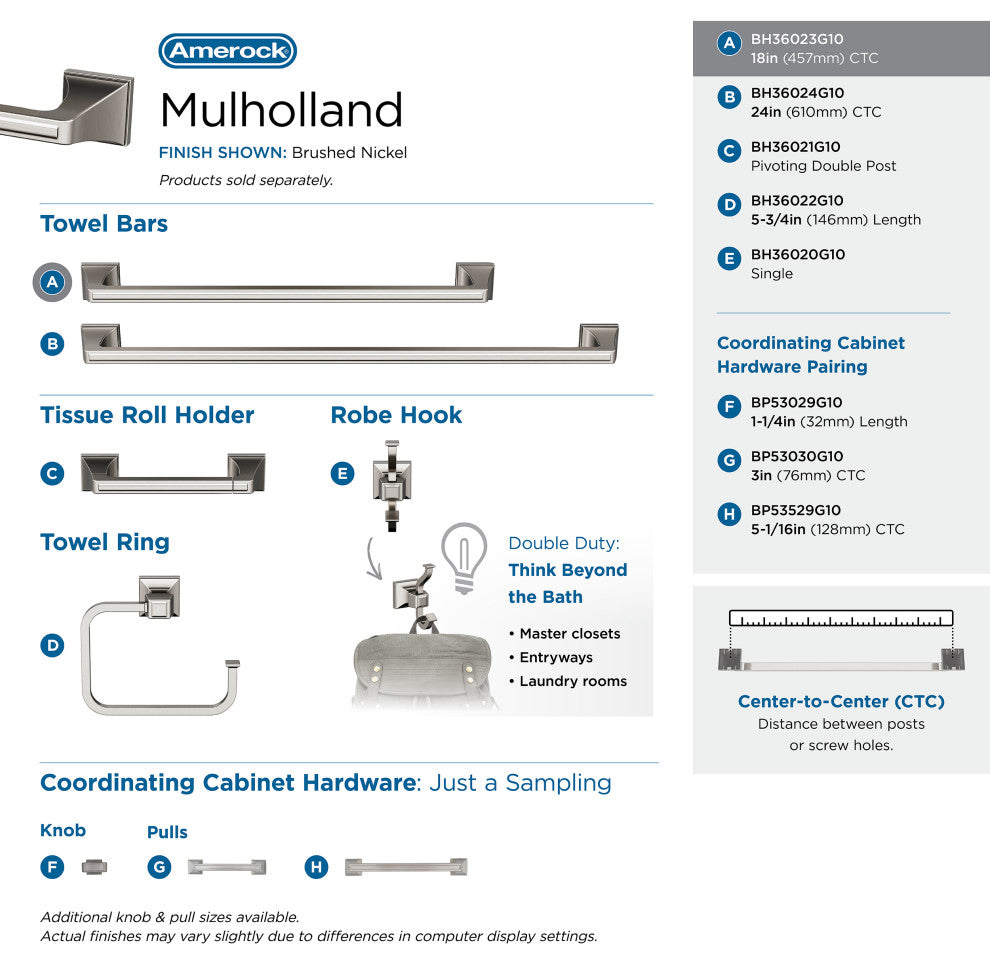 Amerock

Mulholland

FINISH SHOWN: Brushed Nickel

Products sold separately.

Towel Bars

A

B

Tissue Roll Holder

C

Robe Hook

E

Towel Ring

D

Double Duty: Think Beyond the Bath

• Master closets
• Entryways
• Laundry rooms

Coordinating Cabinet Hardware: Just a Sampling

Knob

F

Pulls

G

H

Additional knob & pull sizes available.
Actual finishes may vary slightly due to differences in computer display settings.

A BH36023G10
18in (457mm) CTC

B BH36024G10
24in (610mm) CTC

C BH36021G10
Pivoting Double Post

D BH36022G10
5-3/4in (146mm) Length

E BH36020G10
Single

Coordinating Cabinet Hardware Pairing

F BP53029G10
1-1/4in (32mm) Length

G BP53030G10
3in (76mm) CTC

H BP53529G10
5-1/16in (128mm) CTC

Center-to-Center (CTC)
Distance between posts or screw holes.