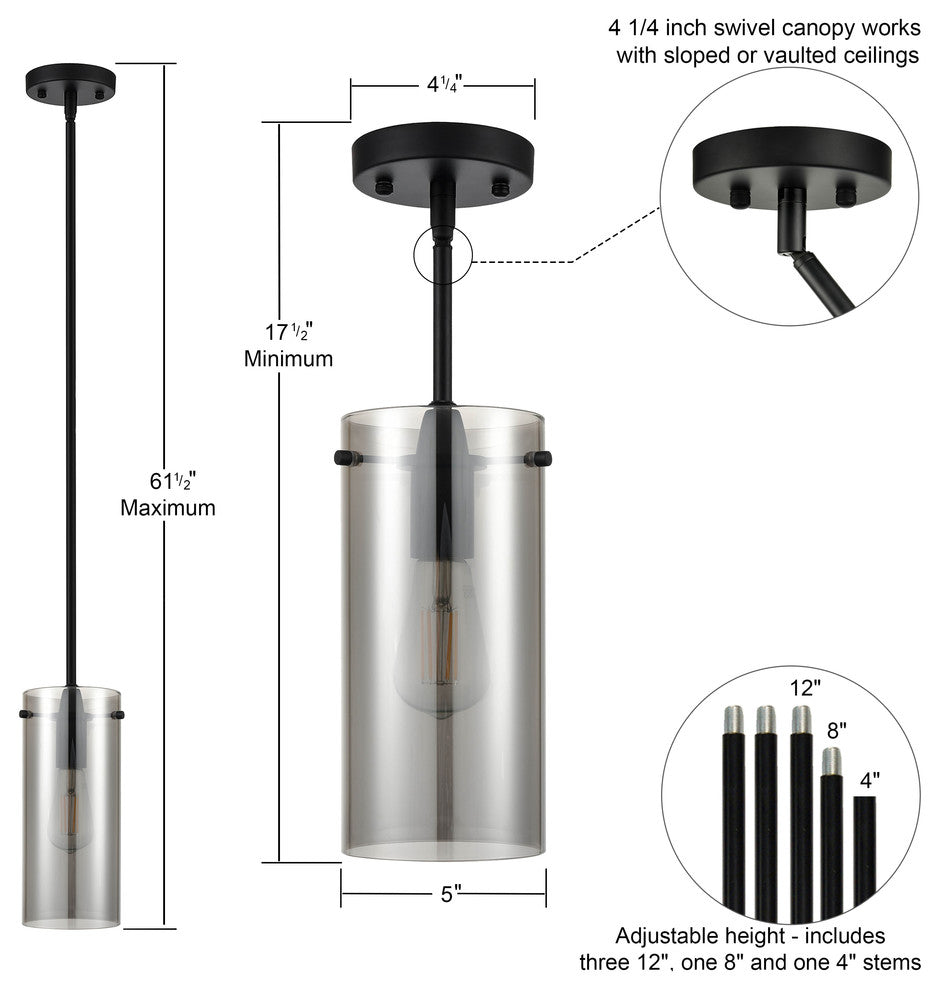 4 1/4 inch swivel canopy works with sloped or vaulted ceilings

$4\frac{1}{4}$"

$17\frac{1}{2}$"
Minimum

$61\frac{1}{2}$"
Maximum

5"

12"

8"

4"

Adjustable height - includes three 12", one 8" and one 4" stems