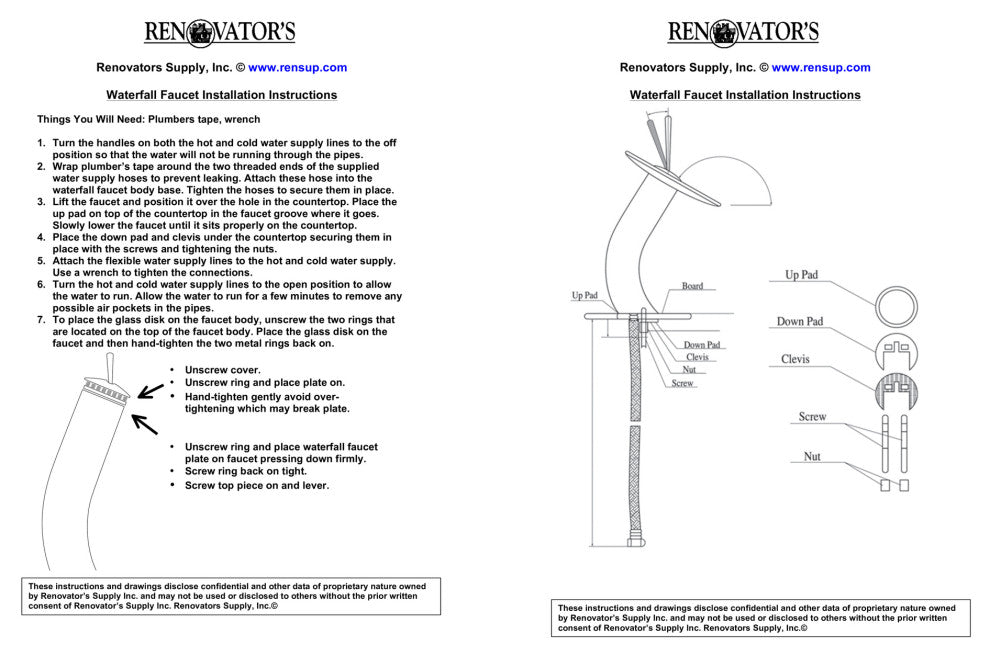 RENOVATOR'S

Renovators Supply, Inc. © www.rensup.com

Waterfall Faucet Installation Instructions

Things You Will Need: Plumbers tape, wrench

1. Turn the handles on both the hot and cold water supply lines to the off position so that the water will not be running through the pipes.
2. Wrap plumber's tape around the two threaded ends of the supplied water supply hoses to prevent leaking. Attach these hose into the waterfall faucet body base. Tighten the hoses to secure them in place.
3. Lift the faucet and position it over the hole in the countertop. Place the up pad on top of the countertop in the faucet groove where it goes. Slowly lower the faucet until it sits properly on the countertop.
4. Place the down pad and clevis under the countertop securing them in place with the screws and tightening the nuts.
5. Attach the flexible water supply lines to the hot and cold water supply. Use a wrench to tighten the connections.
6. Turn the hot and cold water supply lines to the open position to allow the water to run. Allow the water to run for a few minutes to remove any possible air pockets in the pipes.
7. To place the glass disk on the faucet body, unscrew the two rings that are located on the top of the faucet body. Place the glass disk on the faucet and then hand-tighten the two metal rings back on.

• Unscrew cover.
• Unscrew ring and place plate on.
• Hand-tighten gently avoid over-tightening which may break plate.

• Unscrew ring and place waterfall faucet plate on faucet pressing down firmly.
• Screw ring back on tight.
• Screw top piece on and lever.

These instructions and drawings disclose confidential and other data of proprietary nature owned by Renovator's Supply Inc. and may not be used or disclosed to others without the prior written consent of Renovator's Supply Inc. Renovators Supply, Inc.©

RENOVATOR'S

Renovators Supply, Inc. © www.rensup.com

Waterfall Faucet Installation Instructions

Up Pad
Board
Down Pad
Clevis
Nut
Screw

Up Pad
Down Pad
Clevis
Screw
Nut

These instructions and drawings disclose confidential and other data of proprietary nature owned by Renovator's Supply Inc. and may not be used or disclosed to others without the prior written consent of Renovator's Supply Inc. Renovators Supply, Inc.©