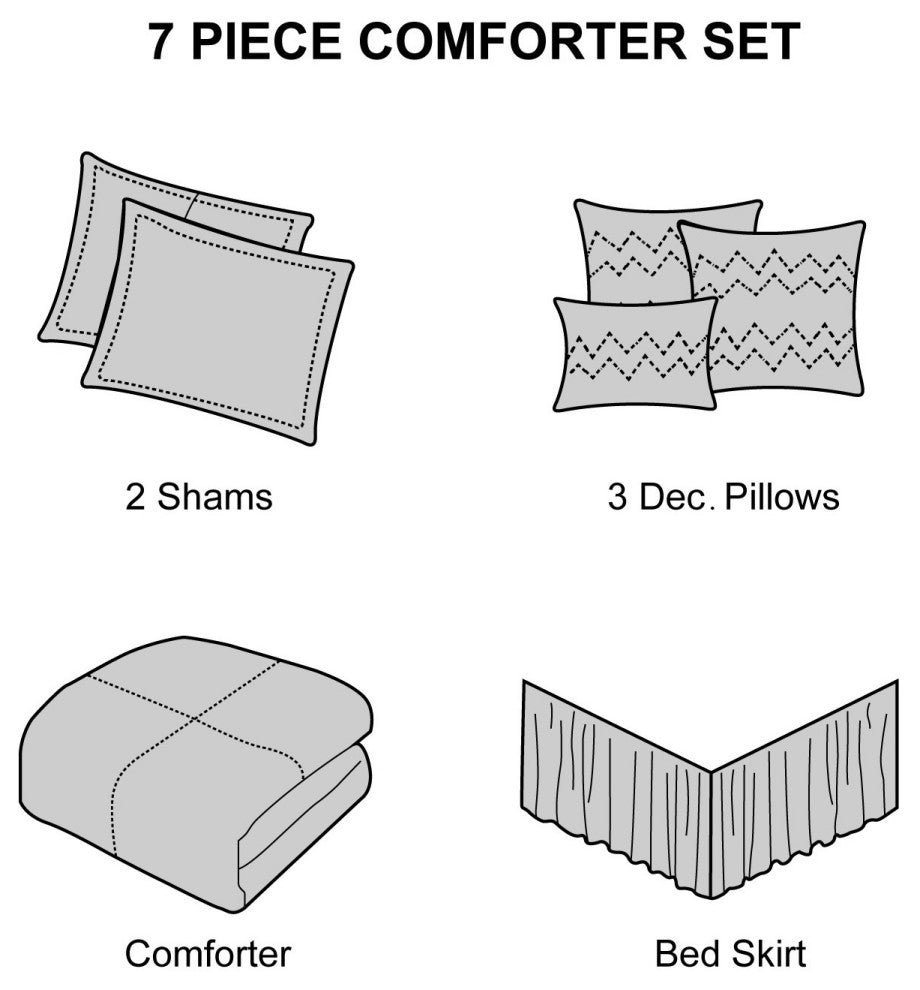 7 PIECE COMFORTER SET

2 Shams

3 Dec. Pillows

Comforter

Bed Skirt