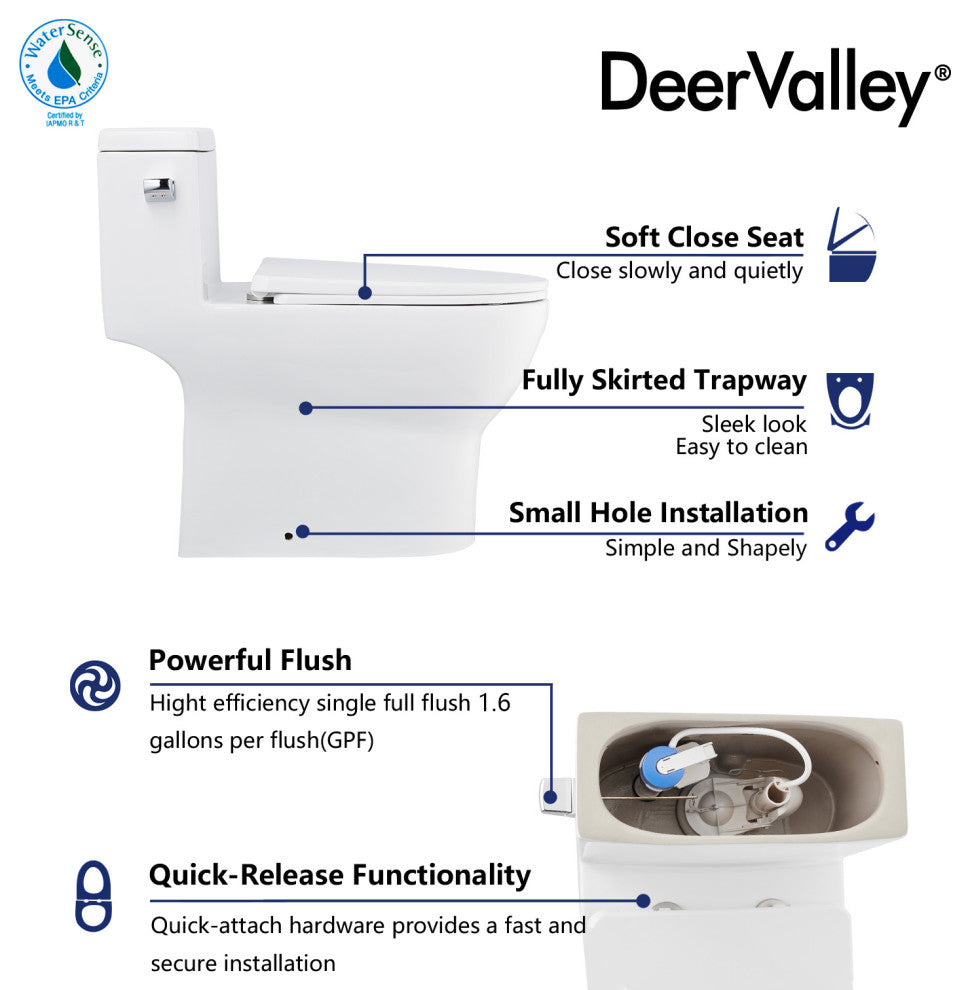 WaterSense
Meets EPA Criteria
Certified by IAPMO R & T

DeerValley®

Soft Close Seat
Close slowly and quietly

Fully Skirted Trapway
Sleek look
Easy to clean

Small Hole Installation
Simple and Shapely

Powerful Flush
Hight efficiency single full flush 1.6 gallons per flush(GPF)

Quick-Release Functionality
Quick-attach hardware provides a fast and secure installation