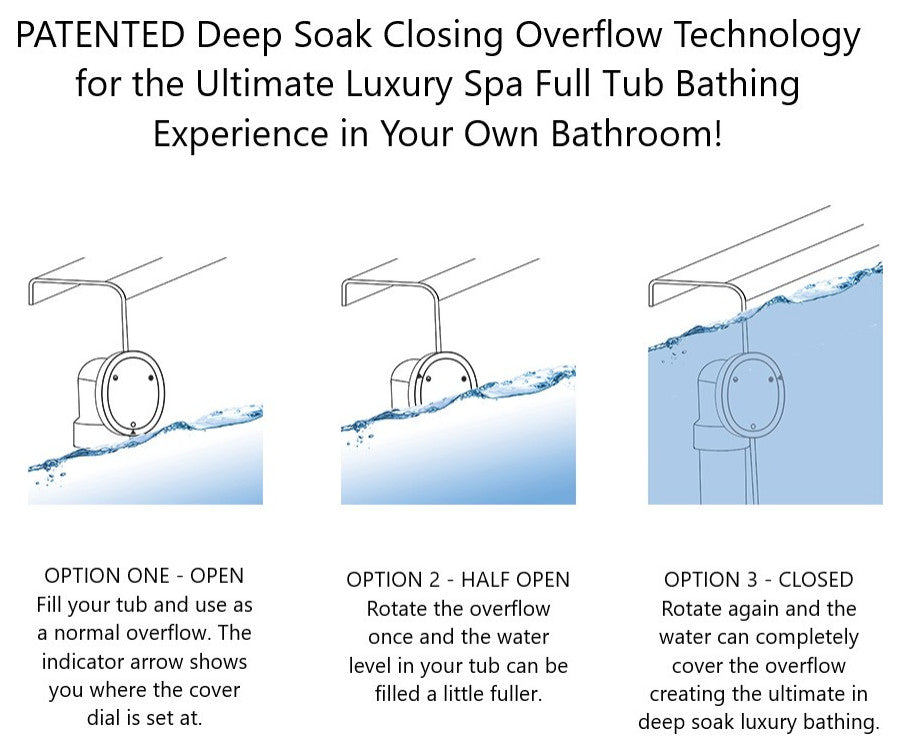 PATENTED Deep Soak Closing Overflow Technology for the Ultimate Luxury Spa Full Tub Bathing Experience in Your Own Bathroom!

OPTION ONE - OPEN
Fill your tub and use as a normal overflow. The indicator arrow shows you where the cover dial is set at.

OPTION 2 - HALF OPEN
Rotate the overflow once and the water level in your tub can be filled a little fuller.

OPTION 3 - CLOSED
Rotate again and the water can completely cover the overflow creating the ultimate in deep soak luxury bathing.