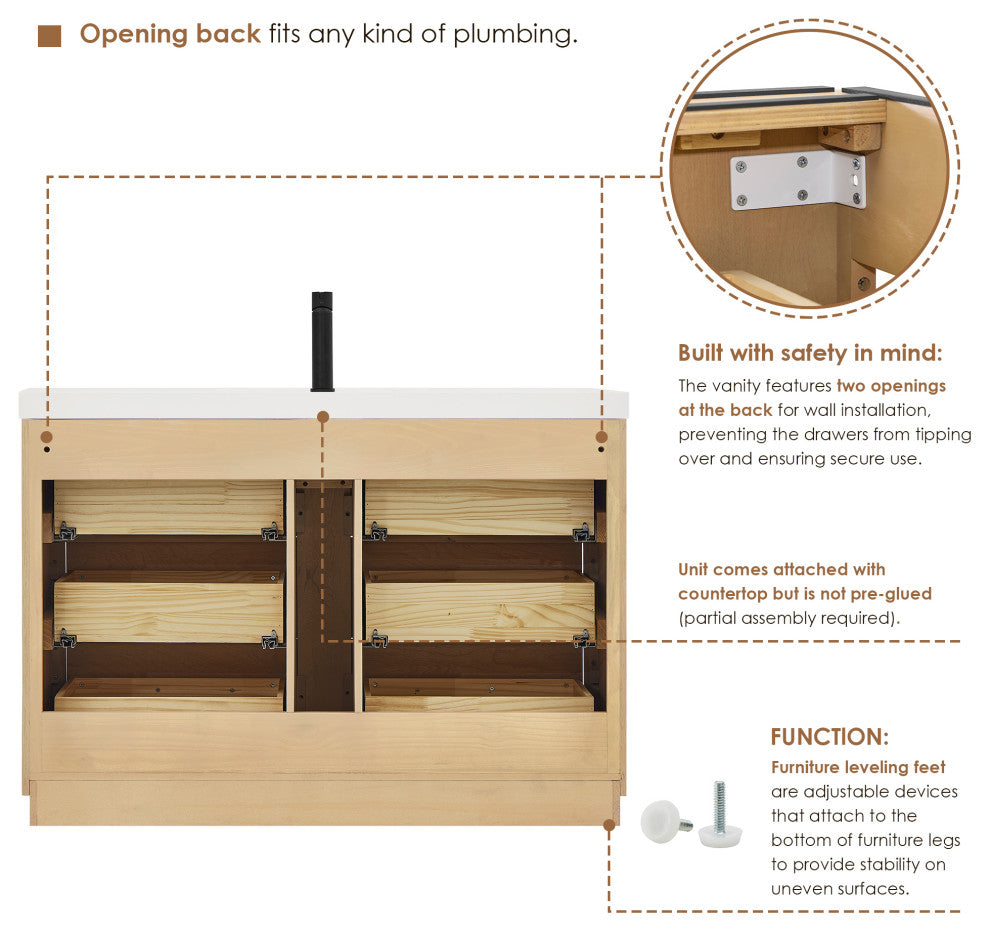 Opening back fits any kind of plumbing.

Built with safety in mind:
The vanity features two openings at the back for wall installation, preventing the drawers from tipping over and ensuring secure use.

Unit comes attached with countertop but is not pre-glued (partial assembly required).

FUNCTION:
Furniture leveling feet are adjustable devices that attach to the bottom of furniture legs to provide stability on uneven surfaces.