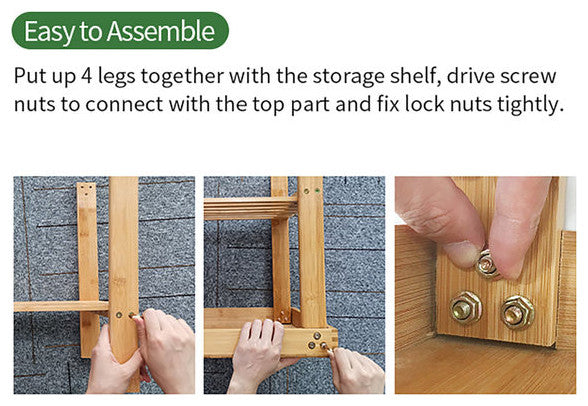 Easy to Assemble

Put up 4 legs together with the storage shelf, drive screw nuts to connect with the top part and fix lock nuts tightly.