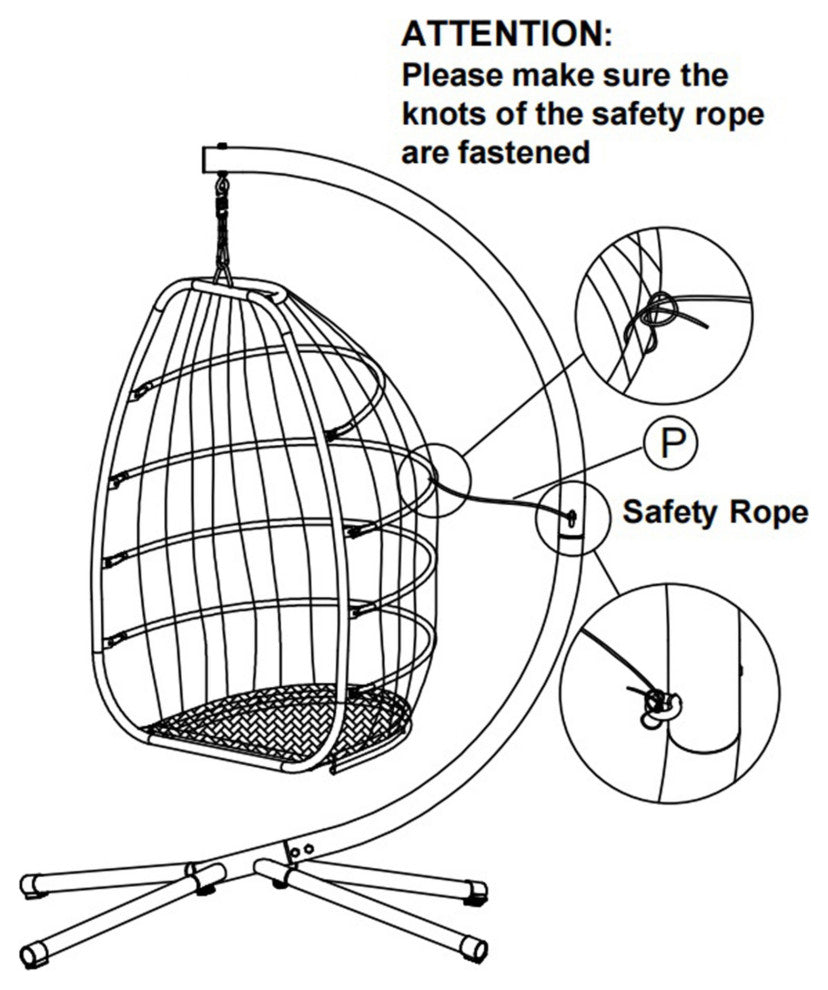 ATTENTION:
Please make sure the knots of the safety rope are fastened

P

Safety Rope