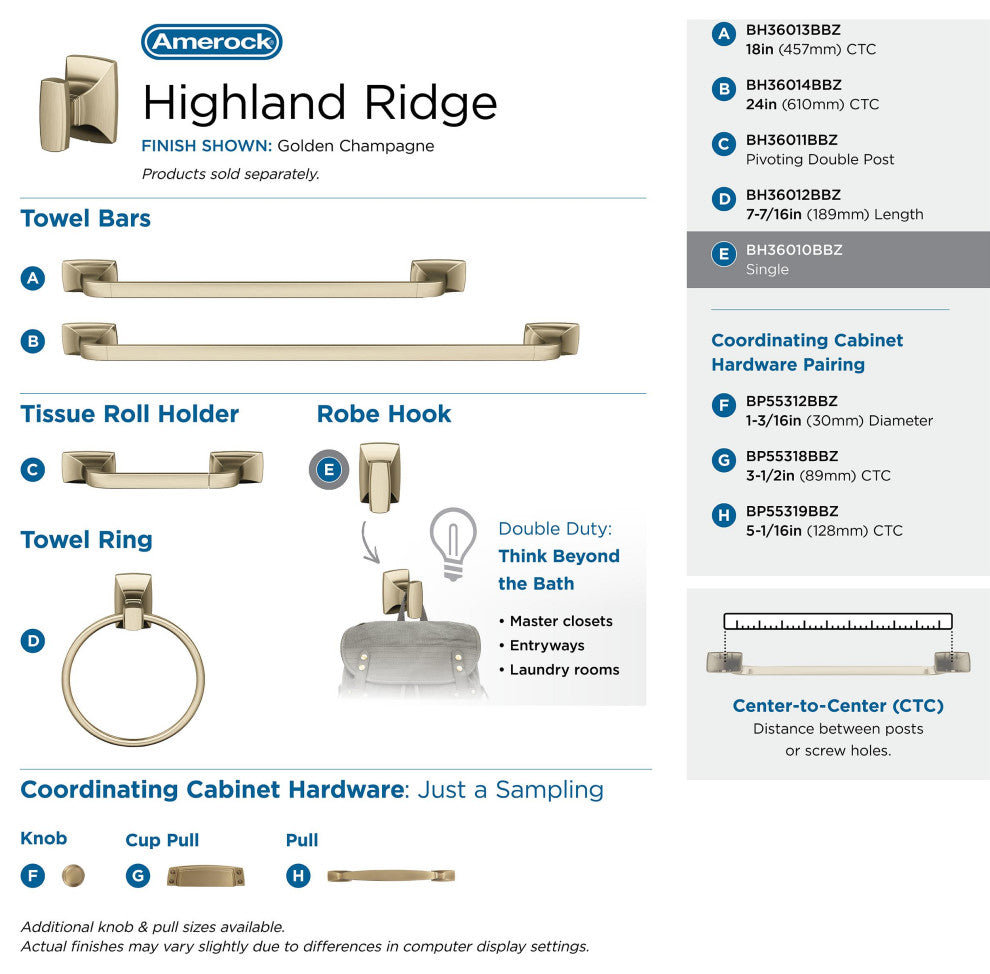 Amerock

Highland Ridge

FINISH SHOWN: Golden Champagne

Products sold separately.

Towel Bars

A

B

Tissue Roll Holder

C

Robe Hook

E

Towel Ring

D

Double Duty: Think Beyond the Bath

• Master closets
• Entryways
• Laundry rooms

Coordinating Cabinet Hardware: Just a Sampling

Knob

F

Cup Pull

G

Pull

H

Additional knob & pull sizes available.
Actual finishes may vary slightly due to differences in computer display settings.

A BH36013BBZ
18in (457mm) CTC

B BH36014BBZ
24in (610mm) CTC

C BH36011BBZ
Pivoting Double Post

D BH36012BBZ
7-7/16in (189mm) Length

E BH36010BBZ
Single

Coordinating Cabinet Hardware Pairing

F BP55312BBZ
1-3/16in (30mm) Diameter

G BP55318BBZ
3-1/2in (89mm) CTC

H BP55319BBZ
5-1/16in (128mm) CTC

Center-to-Center (CTC)
Distance between posts or screw holes.