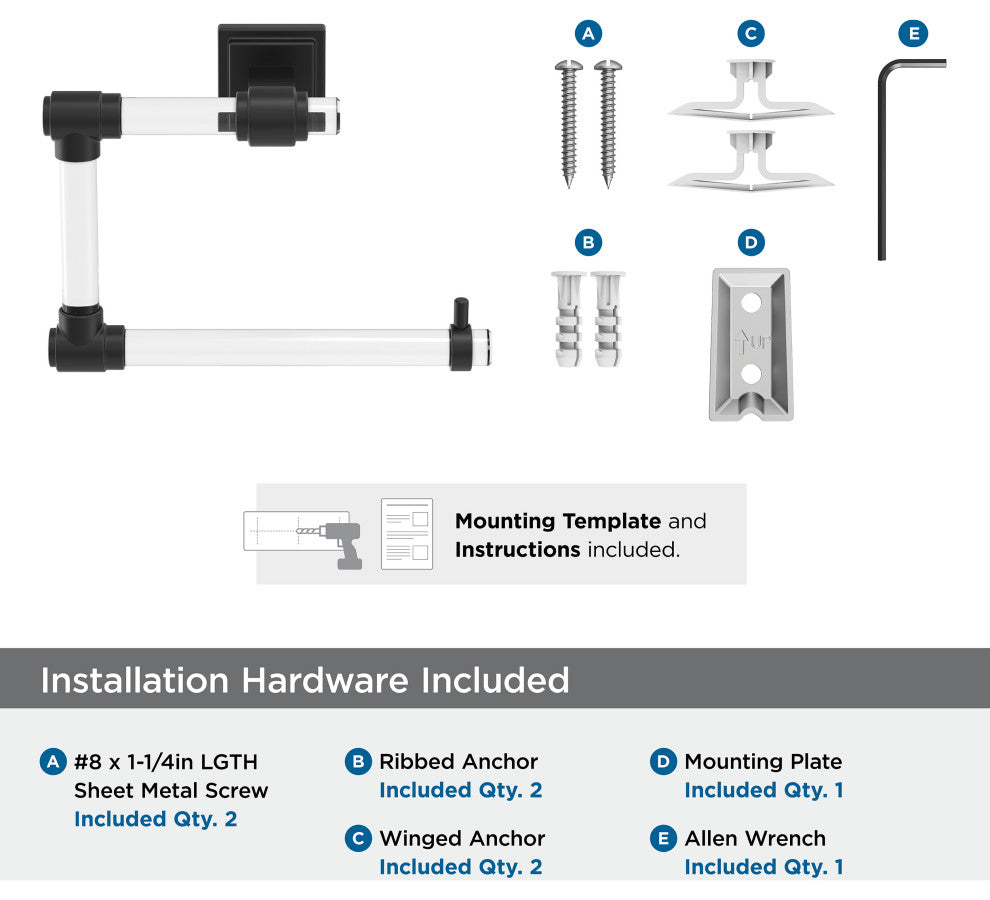 A C E

B D

UP

Mounting Template and Instructions included.

Installation Hardware Included

A #8 x 1-1/4in LGTH Sheet Metal Screw Included Qty. 2

B Ribbed Anchor Included Qty. 2

C Winged Anchor Included Qty. 2

D Mounting Plate Included Qty. 1

E Allen Wrench Included Qty. 1