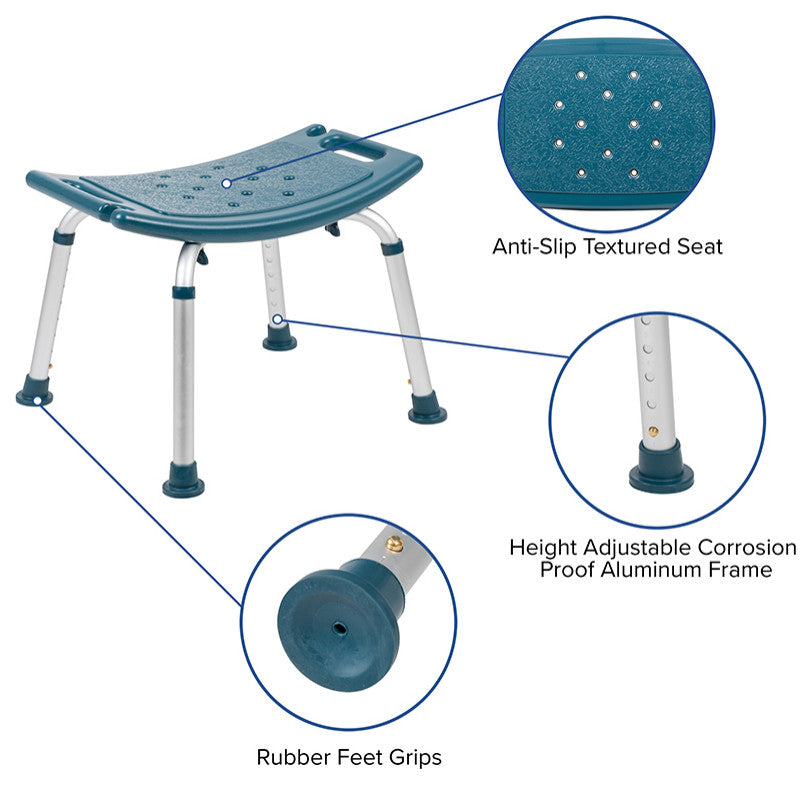 Anti-Slip Textured Seat

Height Adjustable Corrosion Proof Aluminum Frame

Rubber Feet Grips