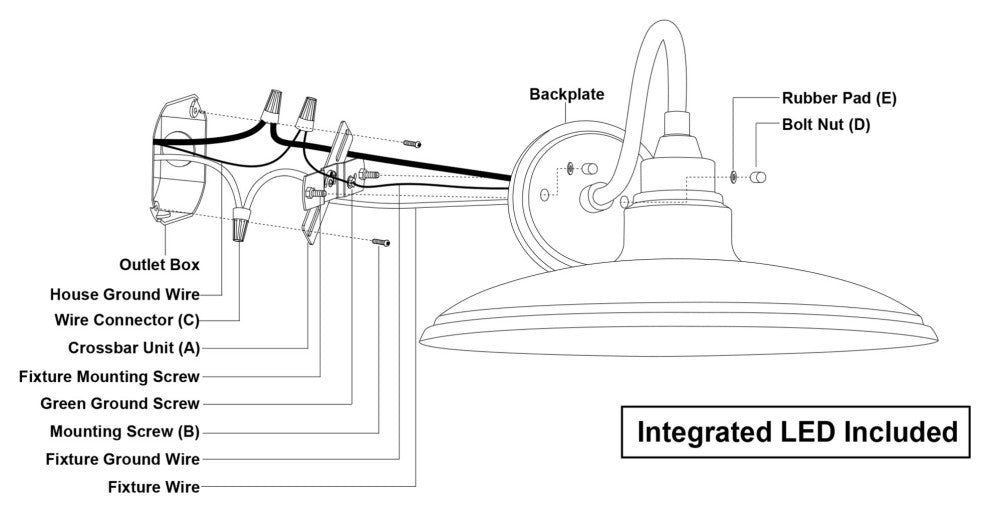 Backplate

Rubber Pad (E)

Bolt Nut (D)

Outlet Box

House Ground Wire

Wire Connector (C)

Crossbar Unit (A)

Fixture Mounting Screw

Green Ground Screw

Mounting Screw (B)

Fixture Ground Wire

Fixture Wire

Integrated LED Included