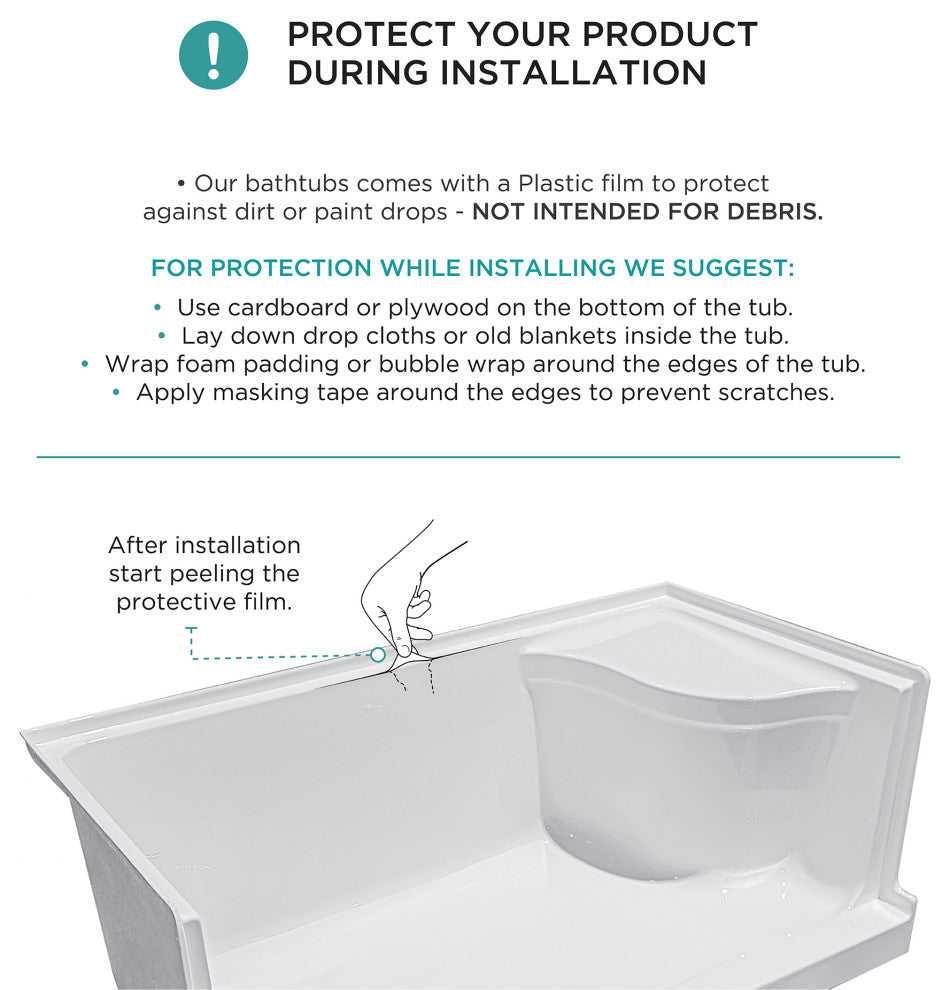 !

PROTECT YOUR PRODUCT DURING INSTALLATION

• Our bathtubs comes with a Plastic film to protect against dirt or paint drops - NOT INTENDED FOR DEBRIS.

FOR PROTECTION WHILE INSTALLING WE SUGGEST:

• Use cardboard or plywood on the bottom of the tub.
• Lay down drop cloths or old blankets inside the tub.
• Wrap foam padding or bubble wrap around the edges of the tub.
• Apply masking tape around the edges to prevent scratches.

After installation start peeling the protective film.