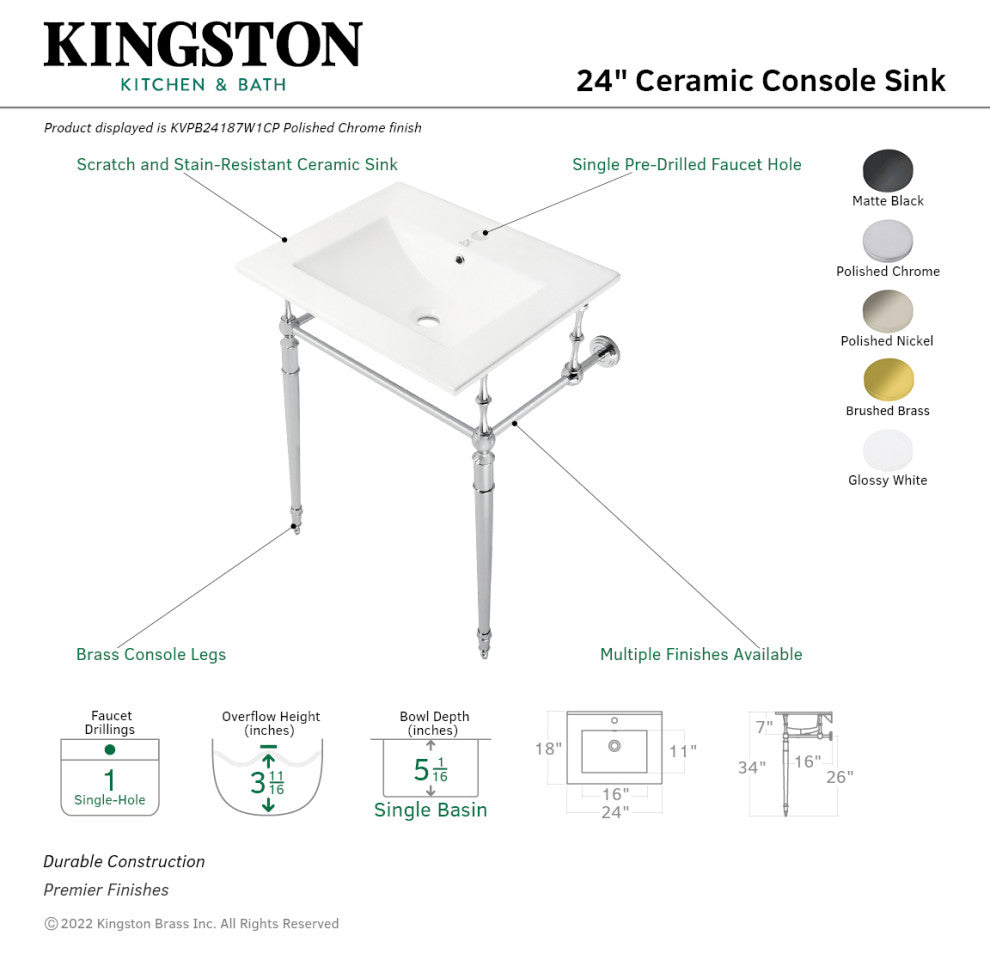 KINGSTON
KITCHEN & BATH

24" Ceramic Console Sink

Product displayed is KVPB24187W1CP Polished Chrome finish

Scratch and Stain-Resistant Ceramic Sink

Single Pre-Drilled Faucet Hole

Matte Black
Polished Chrome
Polished Nickel
Brushed Brass
Glossy White

Brass Console Legs

Multiple Finishes Available

Faucet Drillings
1
Single-Hole

Overflow Height (inches)
$3\frac{11}{16}$

Bowl Depth (inches)
$5\frac{1}{16}$
Single Basin

18"
11"
16"
24"

7"
34"
16"
26"

Durable Construction
Premier Finishes

© 2022 Kingston Brass Inc. All Rights Reserved