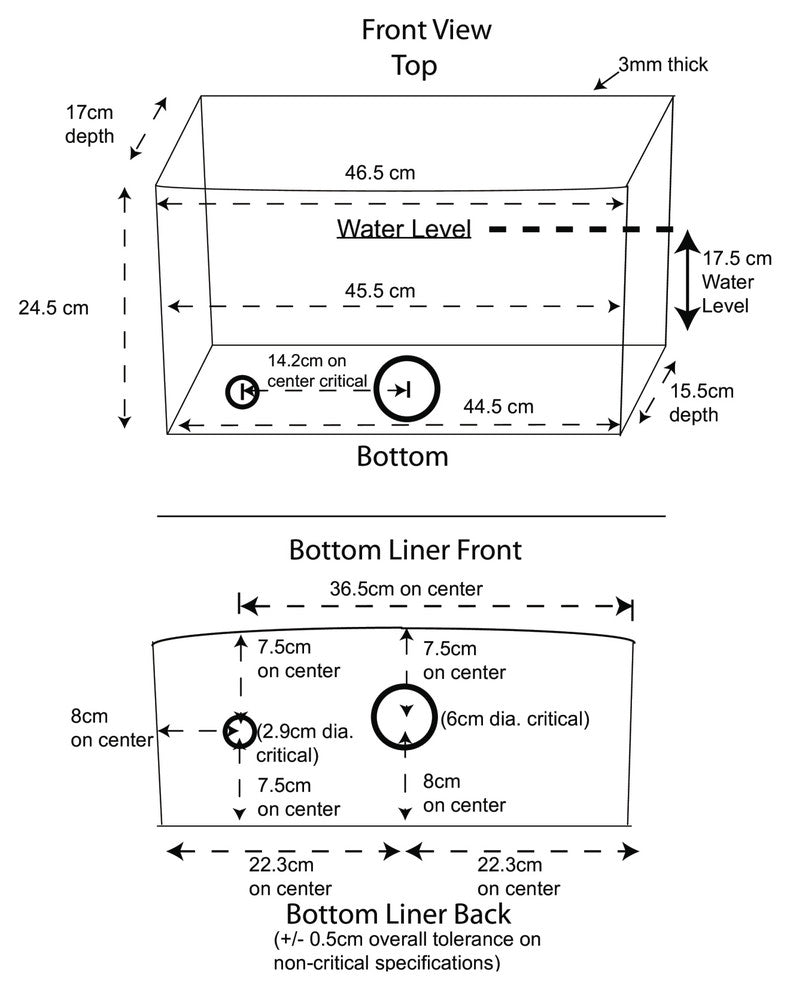 Front View
Top

3mm thick

17cm depth

46.5 cm

Water Level

17.5 cm Water Level

24.5 cm

45.5 cm

14.2cm on center critical

44.5 cm

15.5cm depth

Bottom

Bottom Liner Front

36.5cm on center

7.5cm on center

7.5cm on center

8cm on center

(2.9cm dia. critical)

(6cm dia. critical)

7.5cm on center

8cm on center

22.3cm on center

22.3cm on center

Bottom Liner Back
(+/- 0.5cm overall tolerance on non-critical specifications)