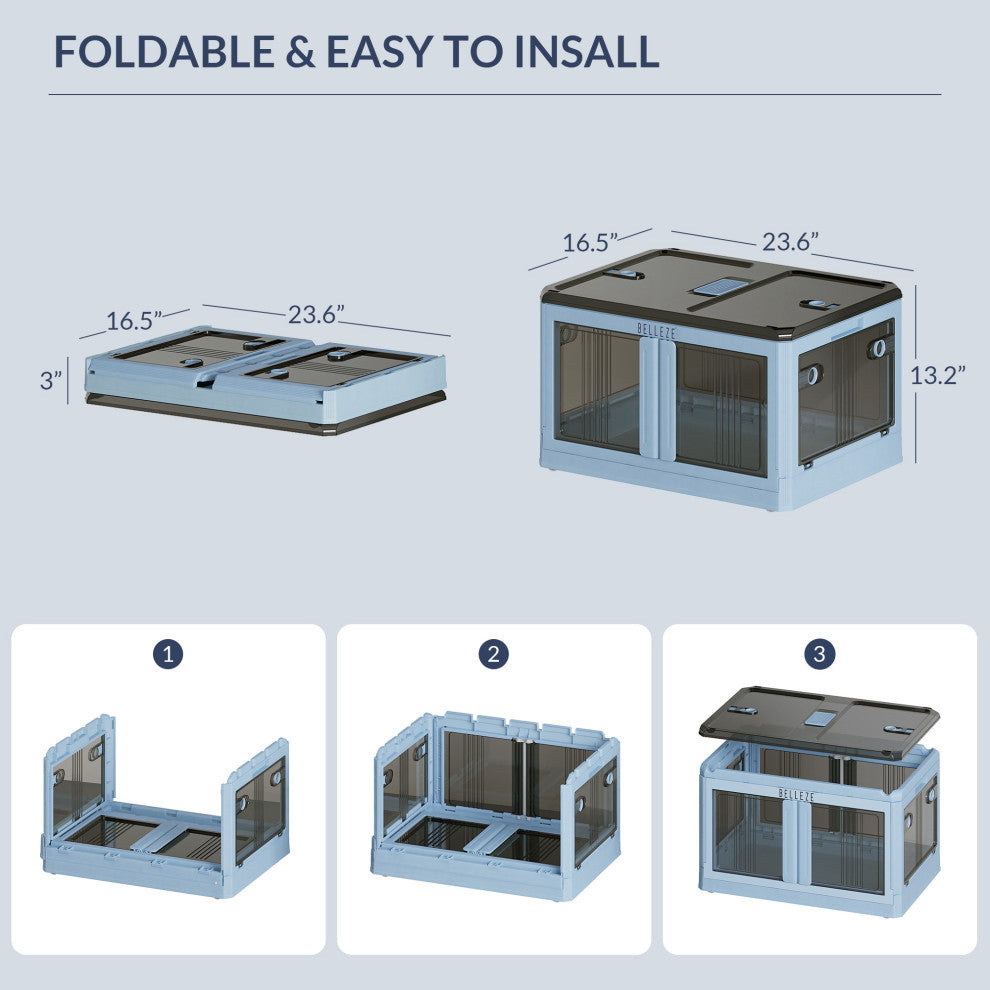 FOLDABLE & EASY TO INSALL

16.5”
23.6”
3”

16.5”
23.6”
13.2”
BELLEZE

1

2

3
BELLEZE