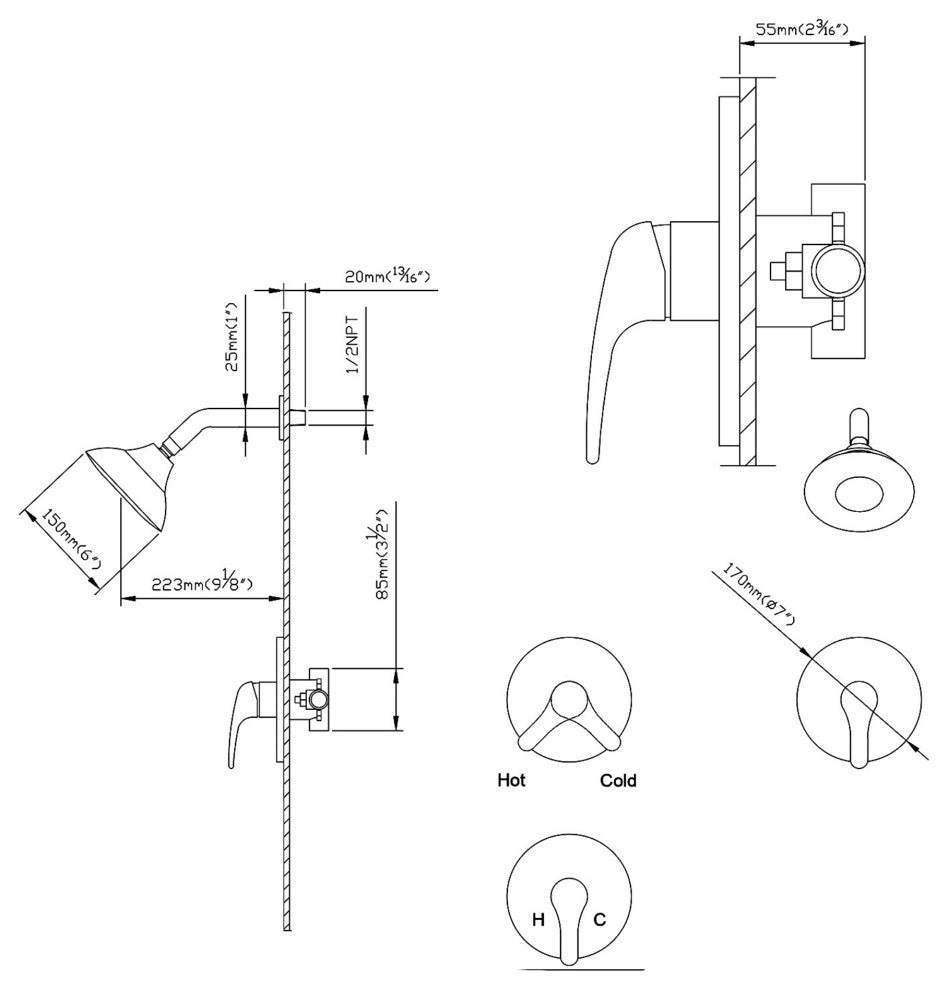 55mm($2\frac{3}{16}$")

20mm($\frac{13}{16}$")

25mm(1")

1/2NPT

150mm(6")

223mm($9\frac{1}{8}$")

85mm($3\frac{1}{2}$")

170mm(ø7")

Hot

Cold

H

C