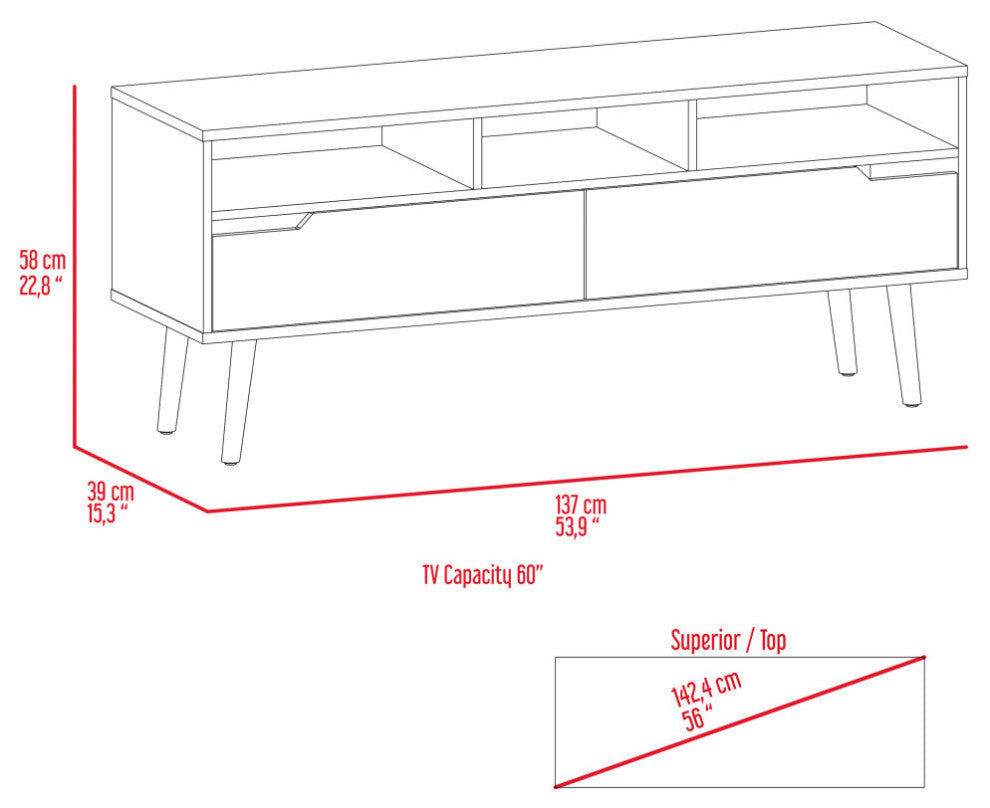 58 cm
22,8 “

39 cm
15,3 “

137 cm
53,9 “

TV Capacity 60”

Superior / Top

142,4 cm
56 “