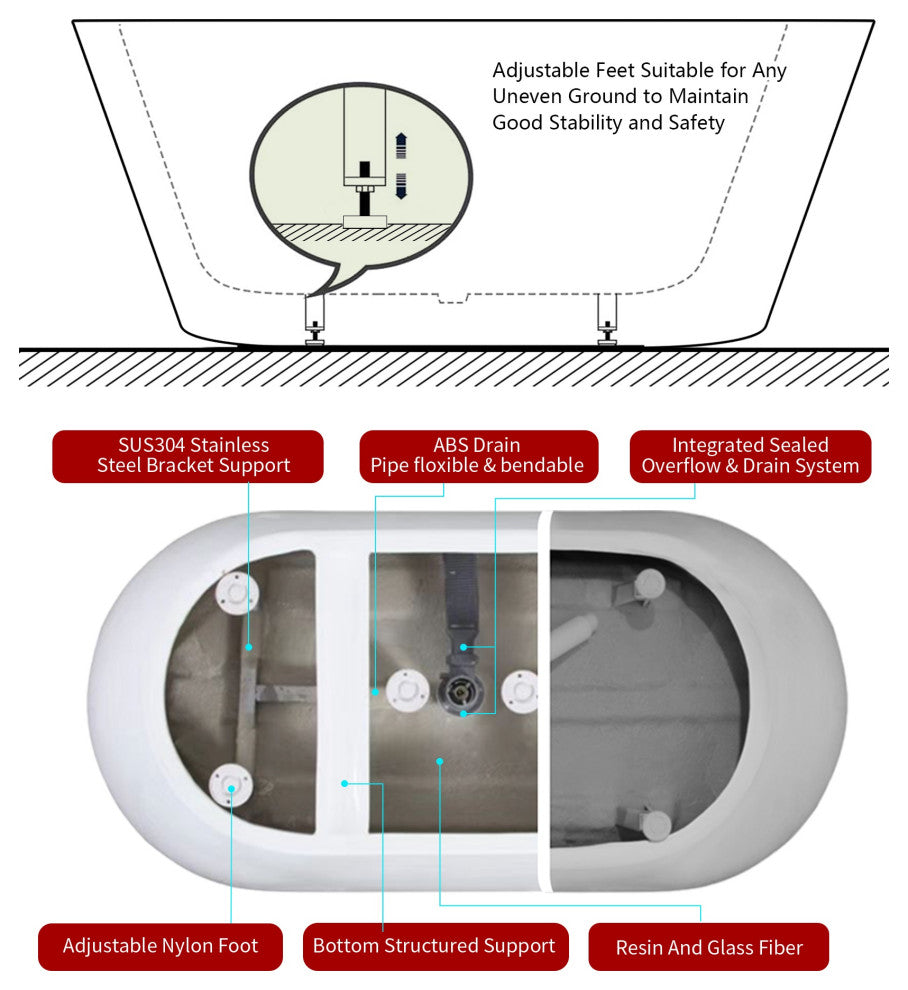 Adjustable Feet Suitable for Any Uneven Ground to Maintain Good Stability and Safety

SUS304 Stainless Steel Bracket Support

ABS Drain Pipe floxible & bendable

Integrated Sealed Overflow & Drain System

Adjustable Nylon Foot

Bottom Structured Support

Resin And Glass Fiber