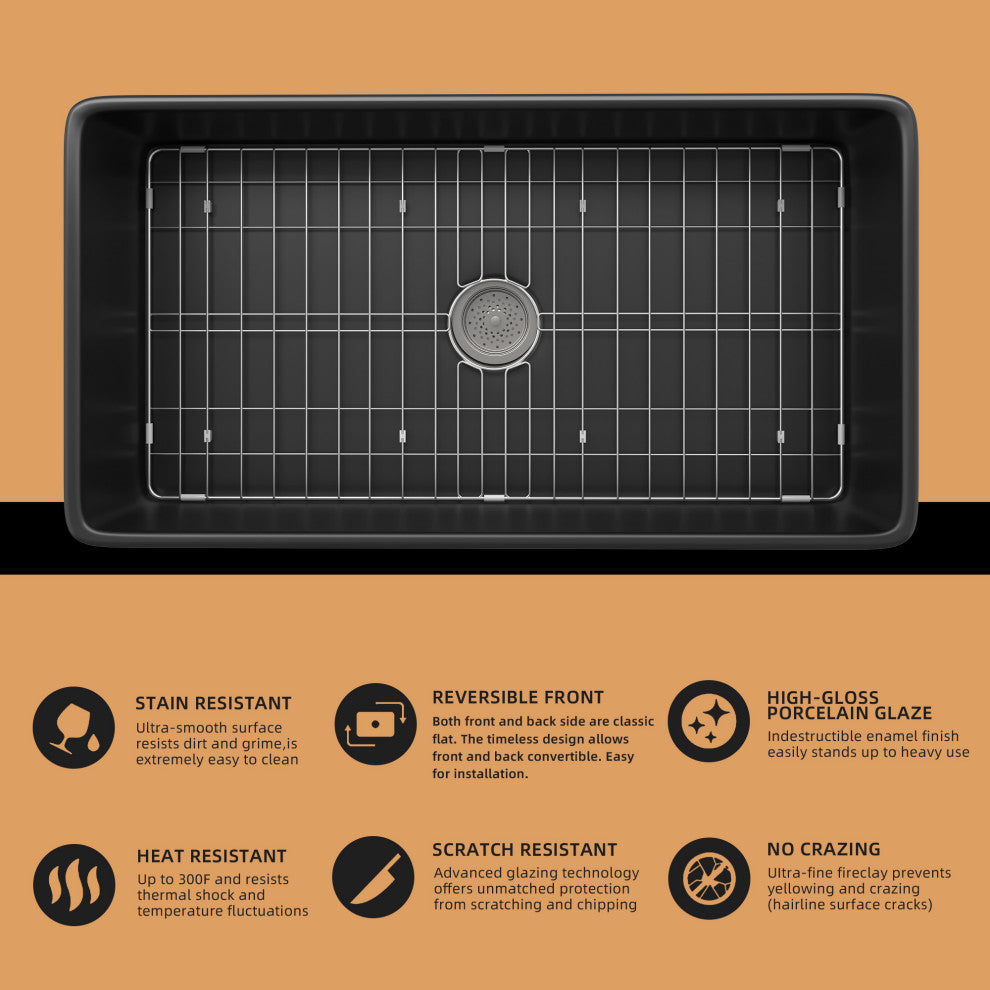 STAIN RESISTANT
Ultra-smooth surface resists dirt and grime,is extremely easy to clean

REVERSIBLE FRONT
Both front and back side are classic flat. The timeless design allows front and back convertible. Easy for installation.

HIGH-GLOSS PORCELAIN GLAZE
Indestructible enamel finish easily stands up to heavy use

HEAT RESISTANT
Up to 300F and resists thermal shock and temperature fluctuations

SCRATCH RESISTANT
Advanced glazing technology offers unmatched protection from scratching and chipping

NO CRAZING
Ultra-fine fireclay prevents yellowing and crazing (hairline surface cracks)