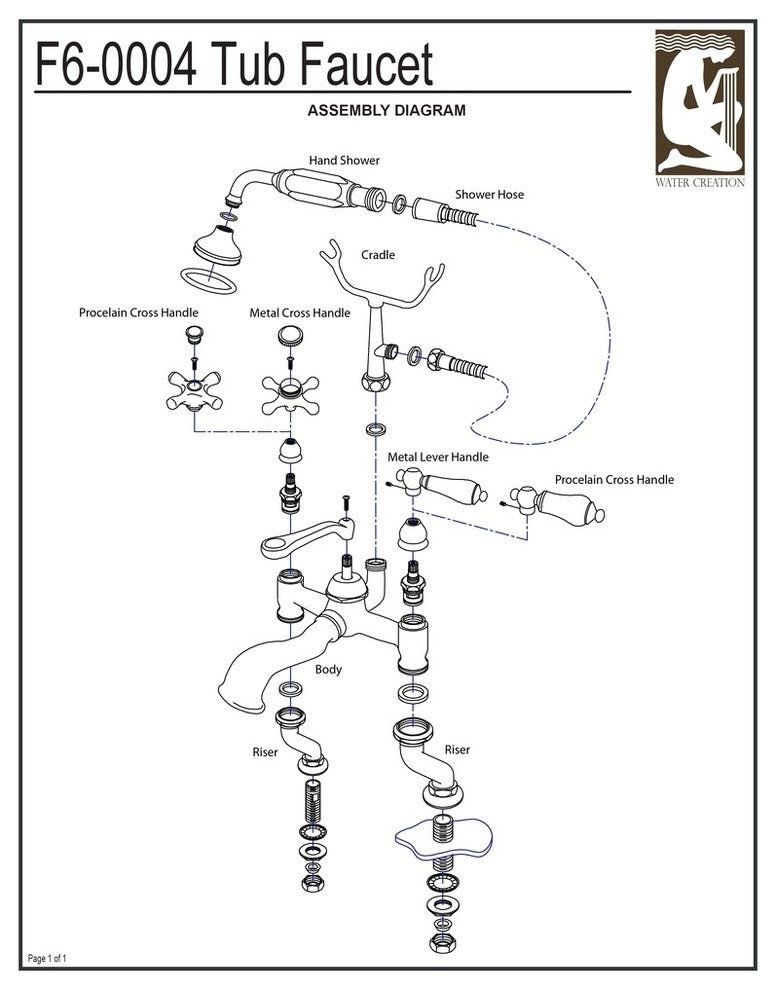 F6-0004 Tub Faucet

WATER CREATION

ASSEMBLY DIAGRAM

Hand Shower

Shower Hose

Cradle

Procelain Cross Handle

Metal Cross Handle

Metal Lever Handle

Procelain Cross Handle

Body

Riser

Riser

Page 1 of 1